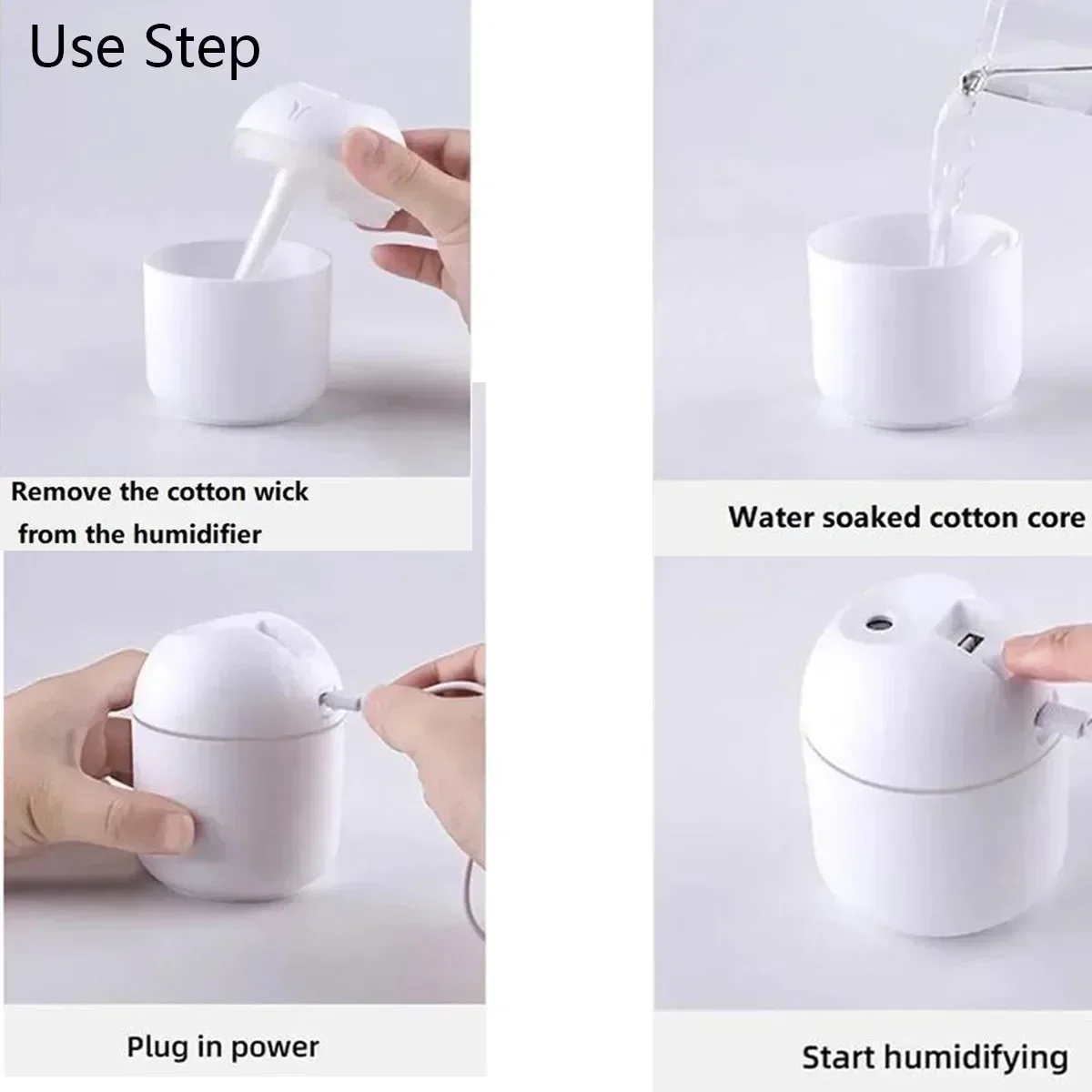 Use Step

Remove the cotton wick from the humidifier

Water soaked cotton core

Plug in power

Start humidifying