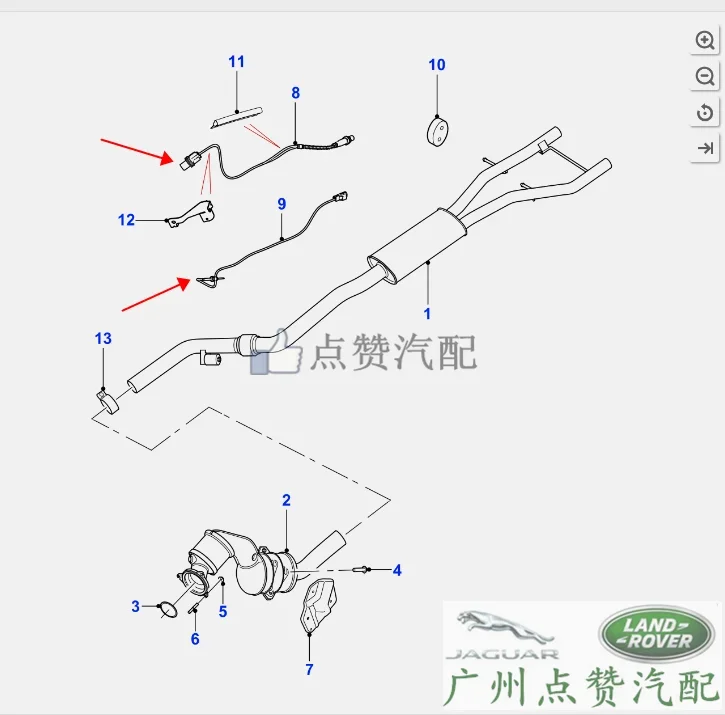 11
8
10
12
9
1
13
点赞汽配
2
4
3
5
6
7
JAGUAR
LAND ROVER
广州点赞汽配