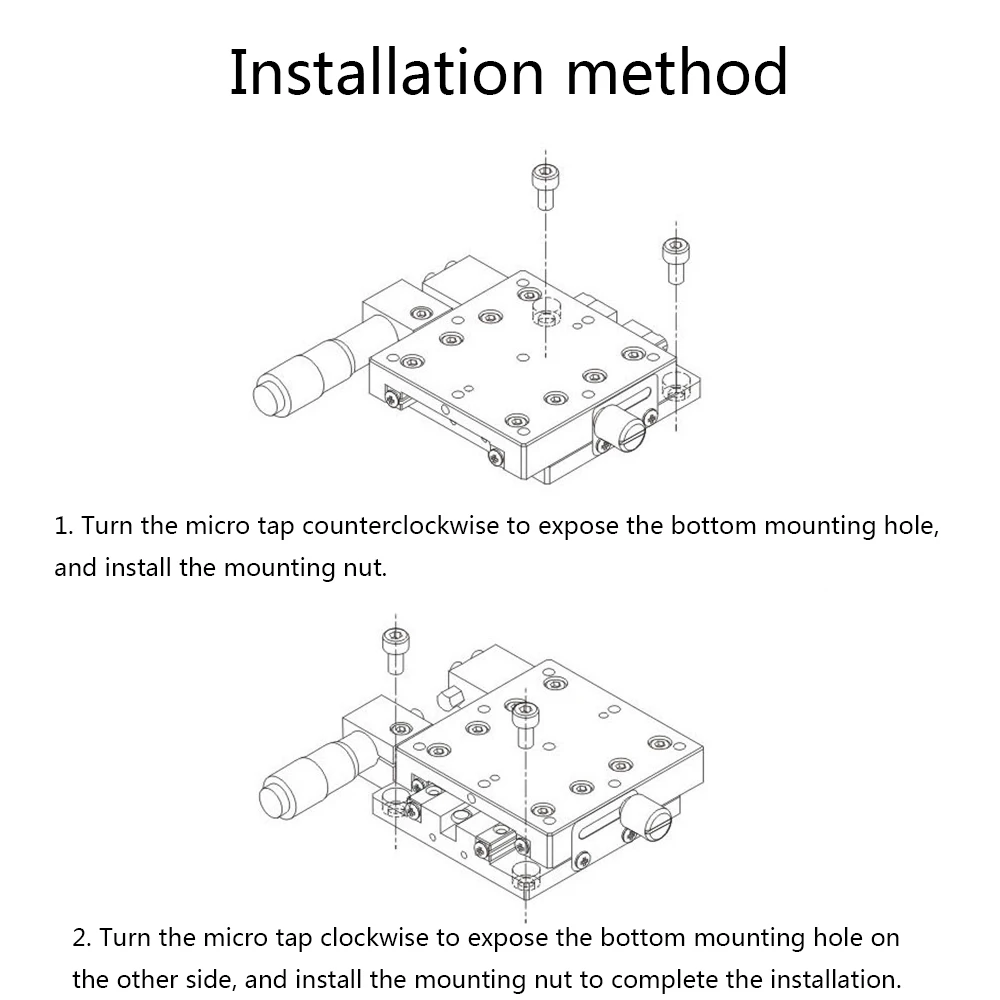 Installation method

1. Turn the micro tap counterclockwise to expose the bottom mounting hole, and install the mounting nut.

2. Turn the micro tap clockwise to expose the bottom mounting hole on the other side, and install the mounting nut to complete the installation.