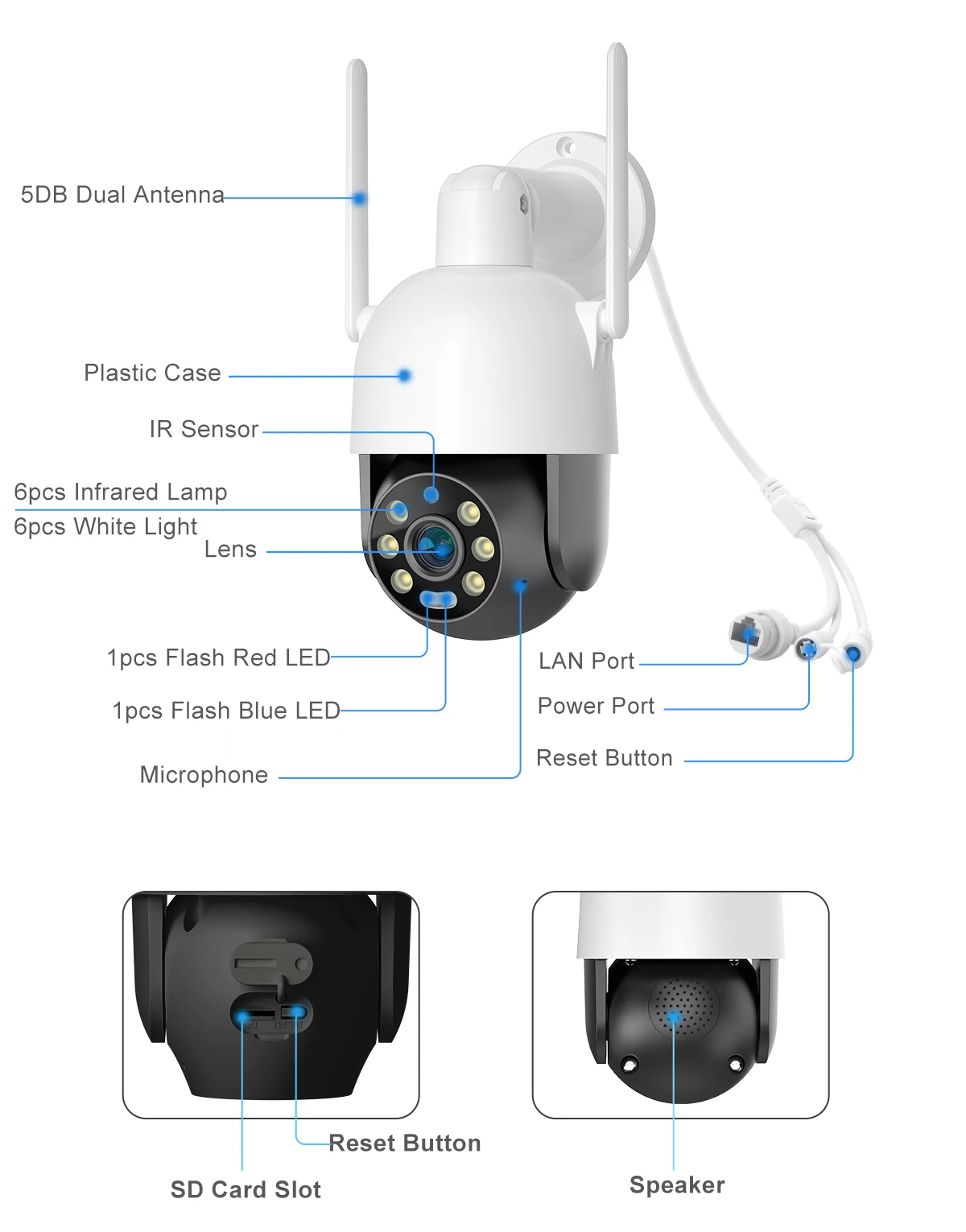 5DB Dual Antenna

Plastic Case

IR Sensor

6pcs Infrared Lamp
6pcs White Light

Lens

1pcs Flash Red LED

1pcs Flash Blue LED

Microphone

LAN Port

Power Port

Reset Button

Reset Button

SD Card Slot

Speaker