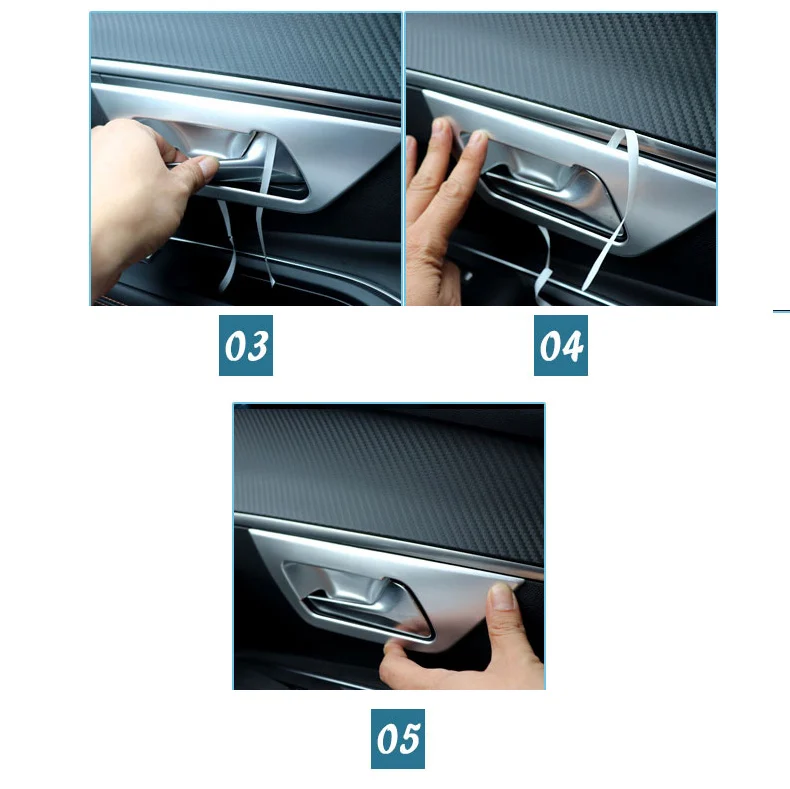 03

04

05