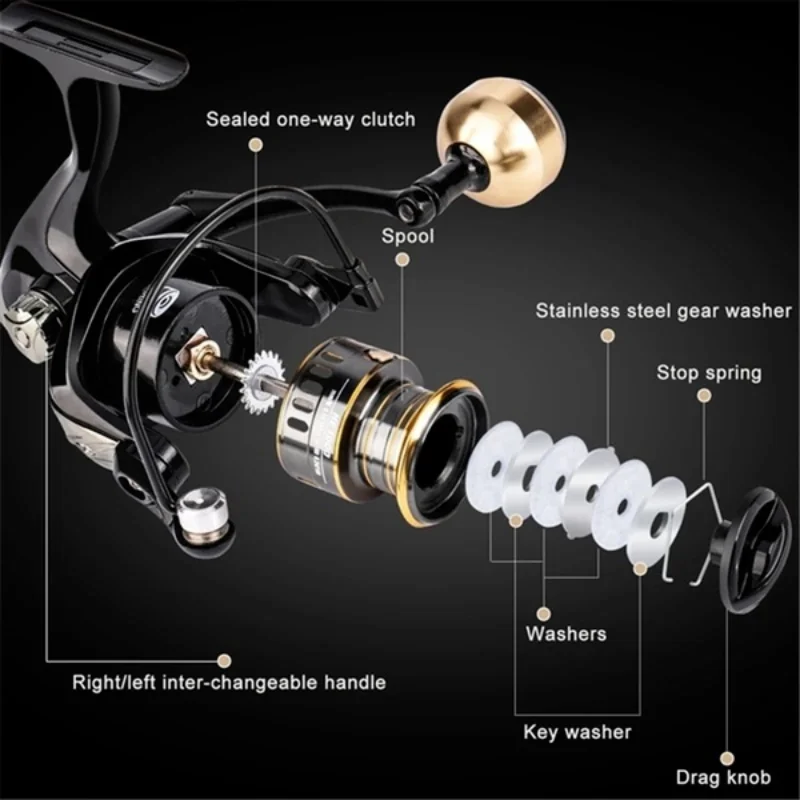 Sealed one-way clutch

Spool

Stainless steel gear washer

Stop spring

Washers

Right/left inter-changeable handle

Key washer

Drag knob