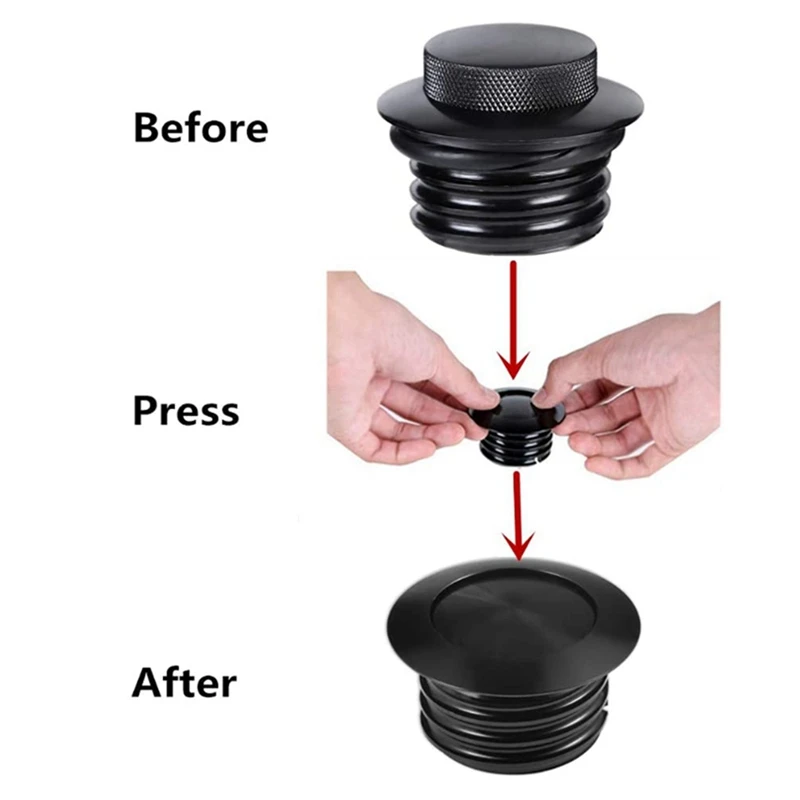 Before

Press

After