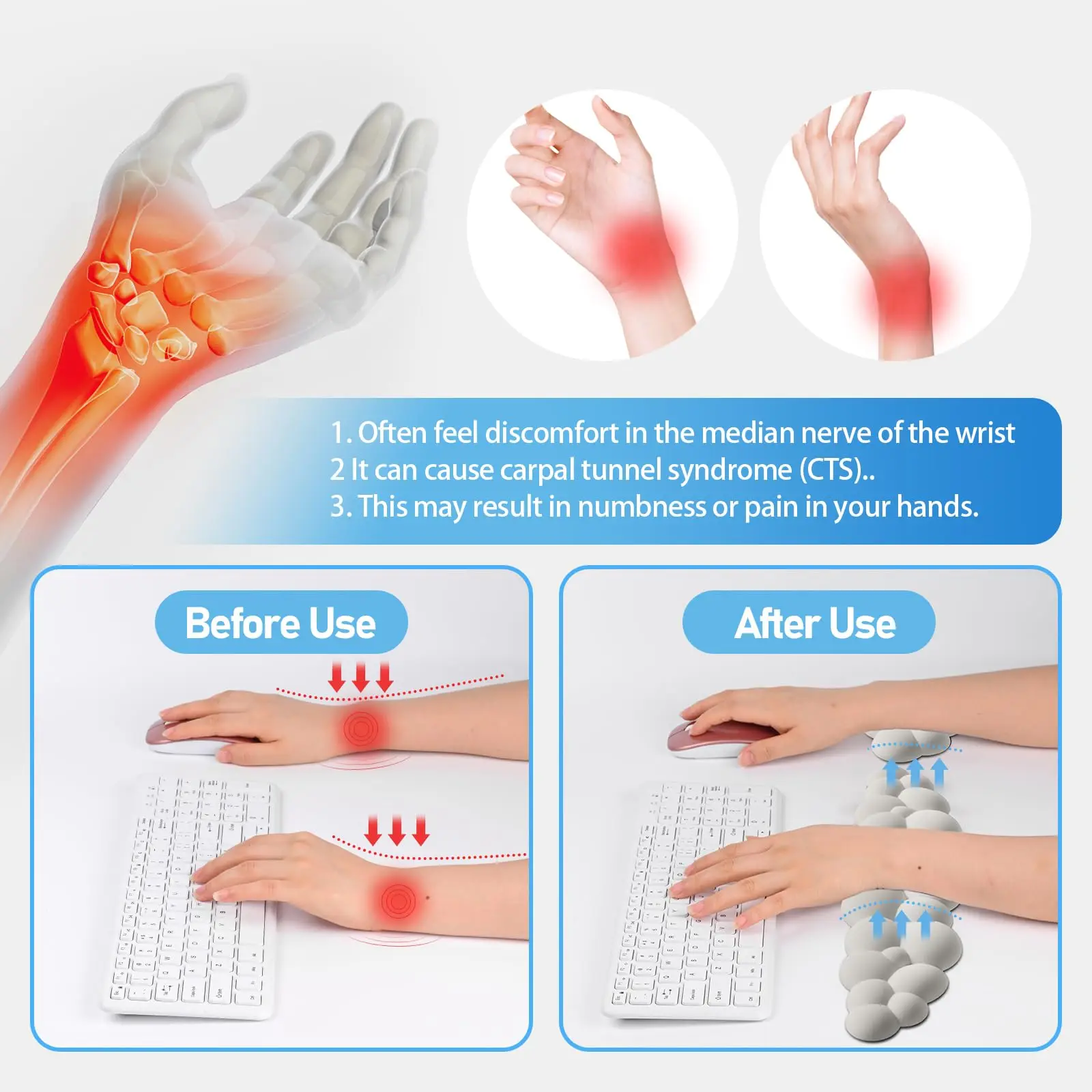 1. Often feel discomfort in the median nerve of the wrist
2 It can cause carpal tunnel syndrome (CTS)..
3. This may result in numbness or pain in your hands.

Before Use

After Use