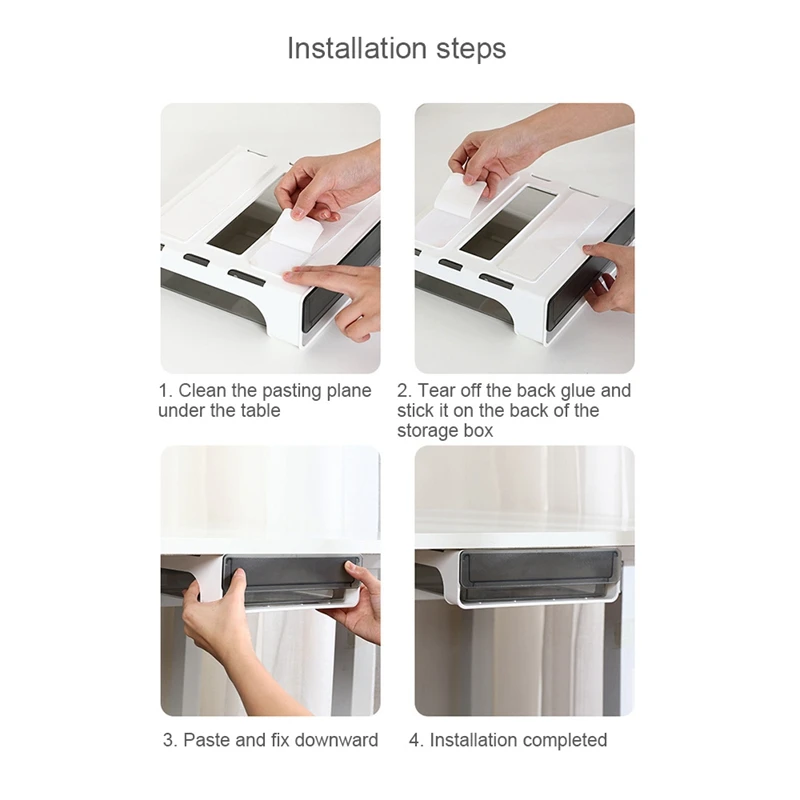 Installation steps

1. Clean the pasting plane under the table

2. Tear off the back glue and stick it on the back of the storage box

3. Paste and fix downward

4. Installation completed