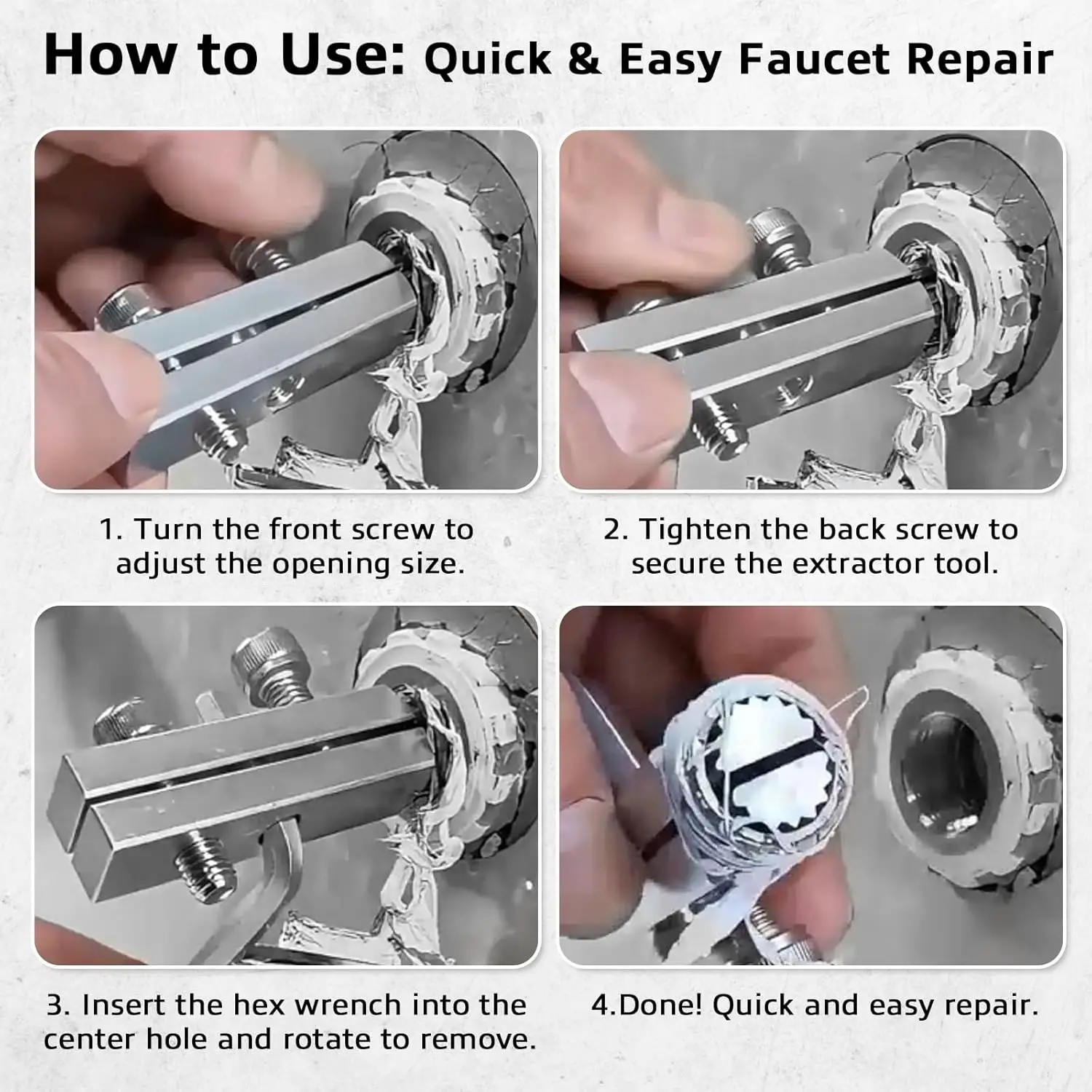 How to Use: Quick & Easy Faucet Repair

1. Turn the front screw to adjust the opening size.

2. Tighten the back screw to secure the extractor tool.

3. Insert the hex wrench into the center hole and rotate to remove.

4.Done! Quick and easy repair.