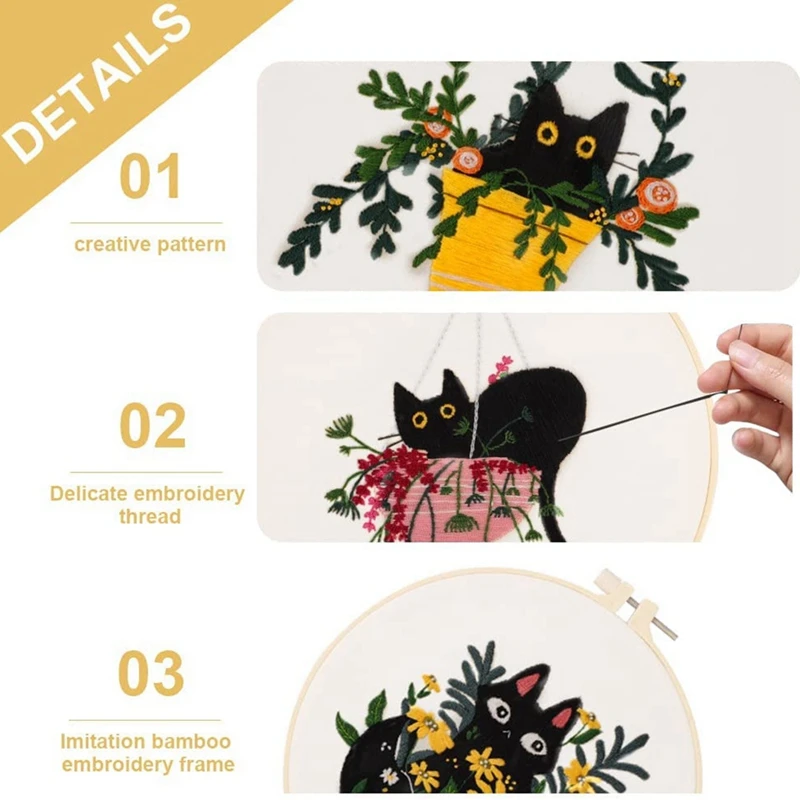 DETAILS

01

creative pattern

02

Delicate embroidery thread

03

Imitation bamboo embroidery frame