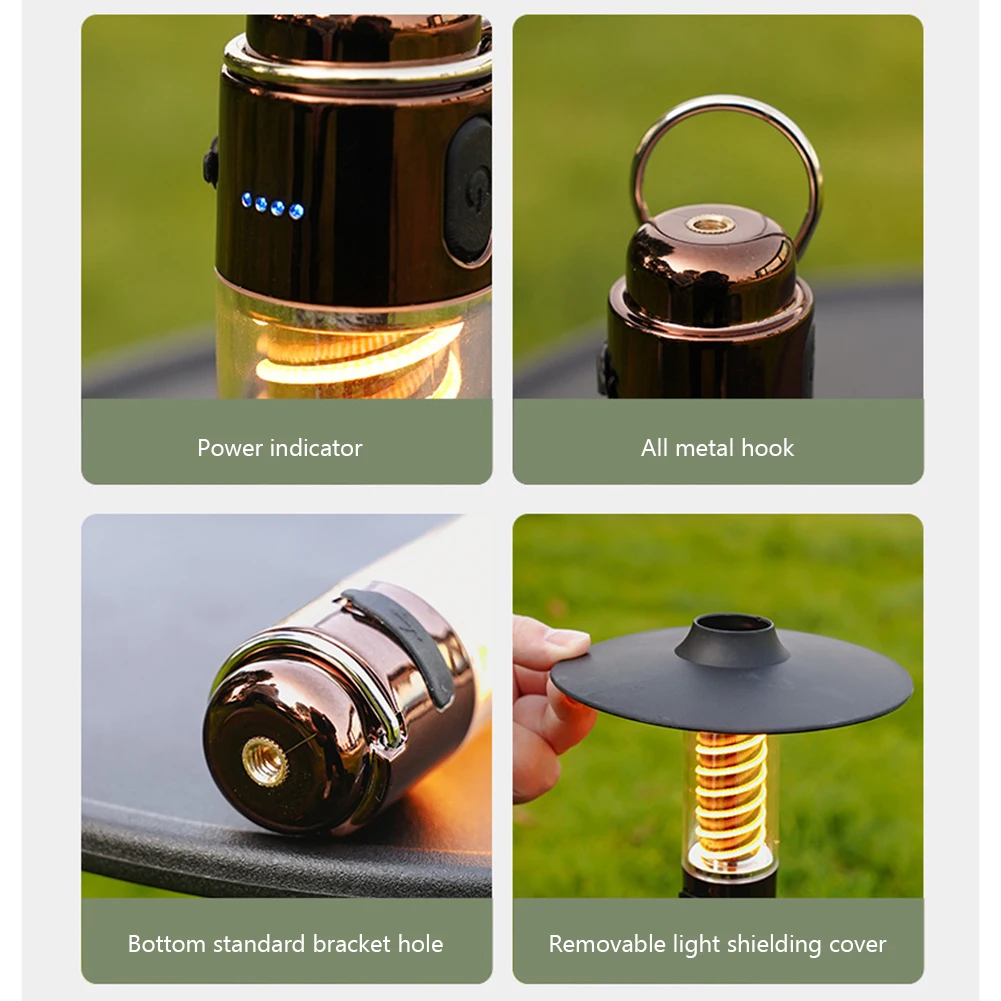 Power indicator

All metal hook

Bottom standard bracket hole

Removable light shielding cover