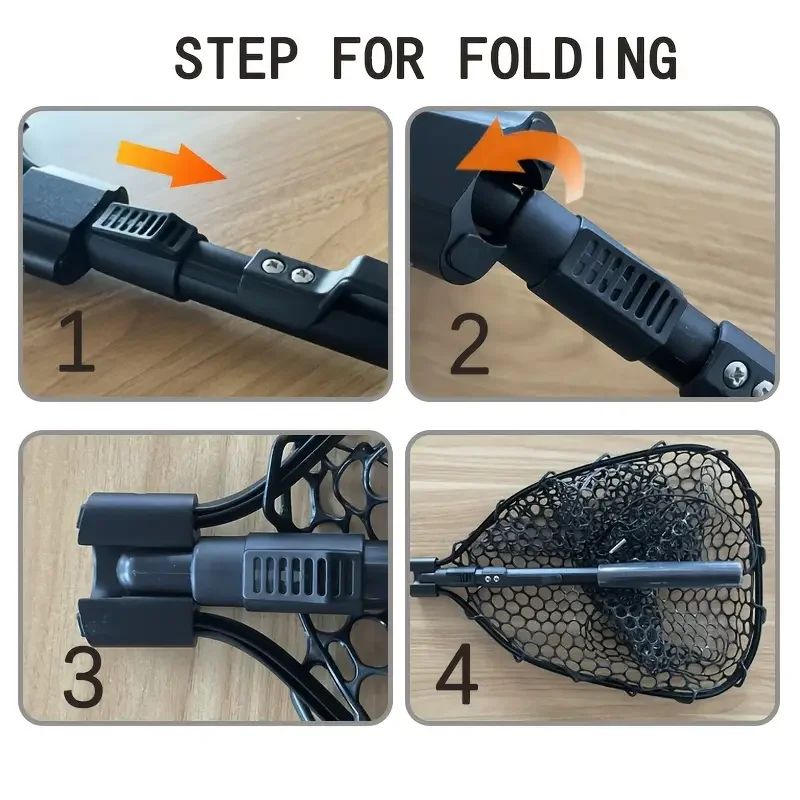 STEP FOR FOLDING

1

2

3

4