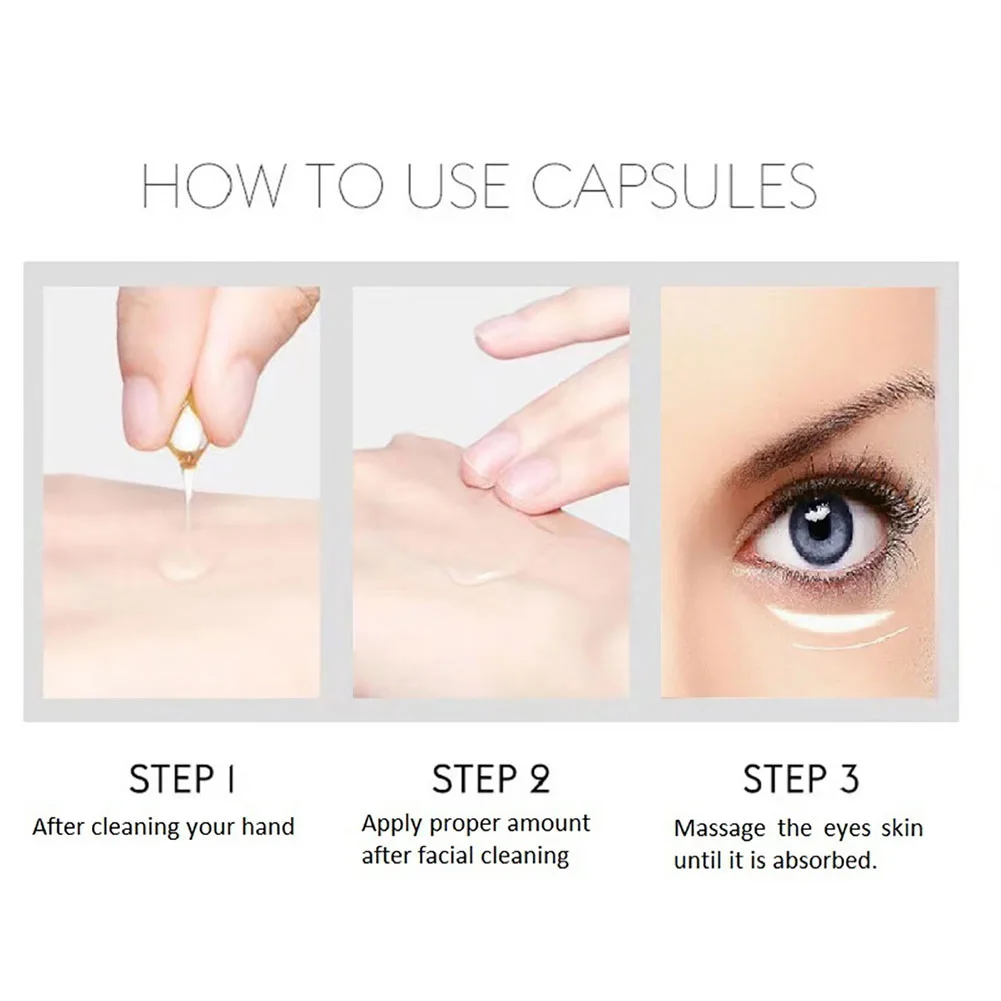 HOW TO USE CAPSULES

STEP 1
After cleaning your hand

STEP 2
Apply proper amount after facial cleaning

STEP 3
Massage the eyes skin until it is absorbed.