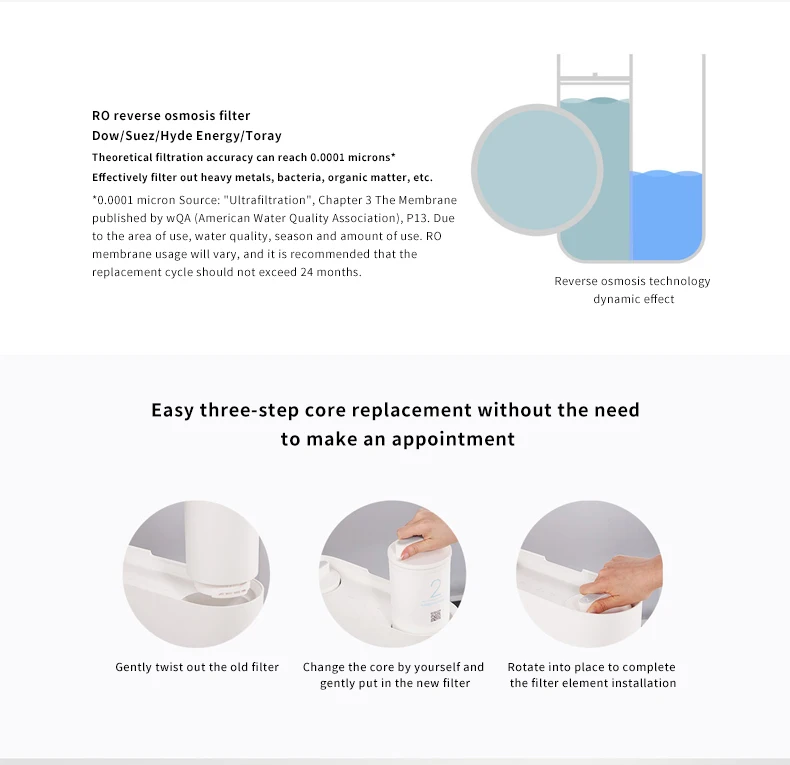 RO reverse osmosis filter
Dow/Suez/Hyde Energy/Toray

Theoretical filtration accuracy can reach 0.0001 microns*
Effectively filter out heavy metals, bacteria, organic matter, etc.

*0.0001 micron Source: "Ultrafiltration", Chapter 3 The Membrane published by wQA (American Water Quality Association), P13. Due to the area of use, water quality, season and amount of use. RO membrane usage will vary, and it is recommended that the replacement cycle should not exceed 24 months.

Reverse osmosis technology dynamic effect

Easy three-step core replacement without the need to make an appointment

2

Gently twist out the old filter

Change the core by yourself and gently put in the new filter

Rotate into place to complete the filter element installation