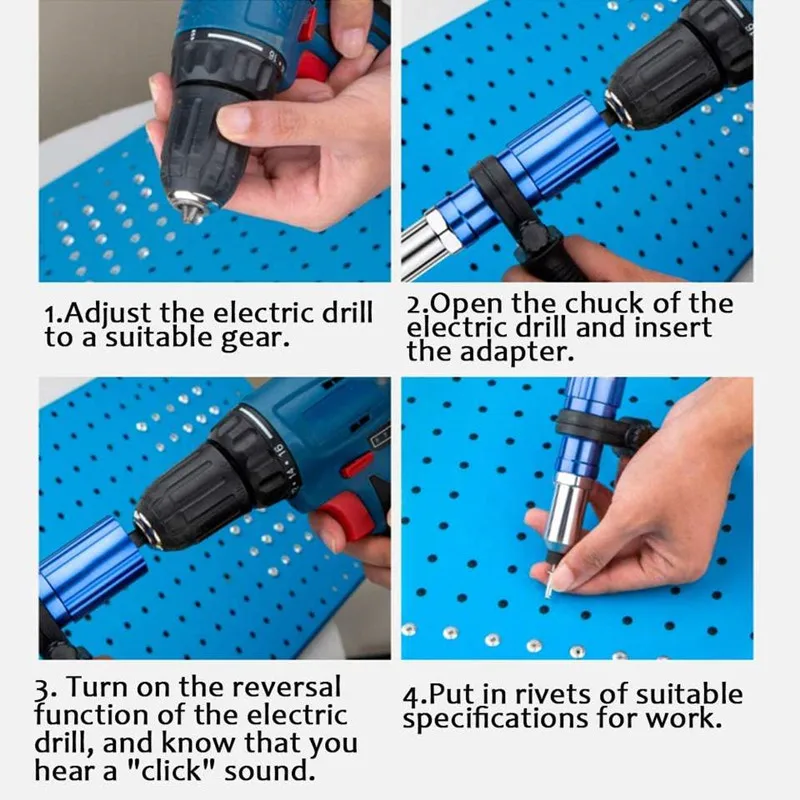 1.Adjust the electric drill to a suitable gear.

2.Open the chuck of the electric drill and insert the adapter.

3. Turn on the reversal function of the electric drill, and know that you hear a "click" sound.

4.Put in rivets of suitable specifications for work.