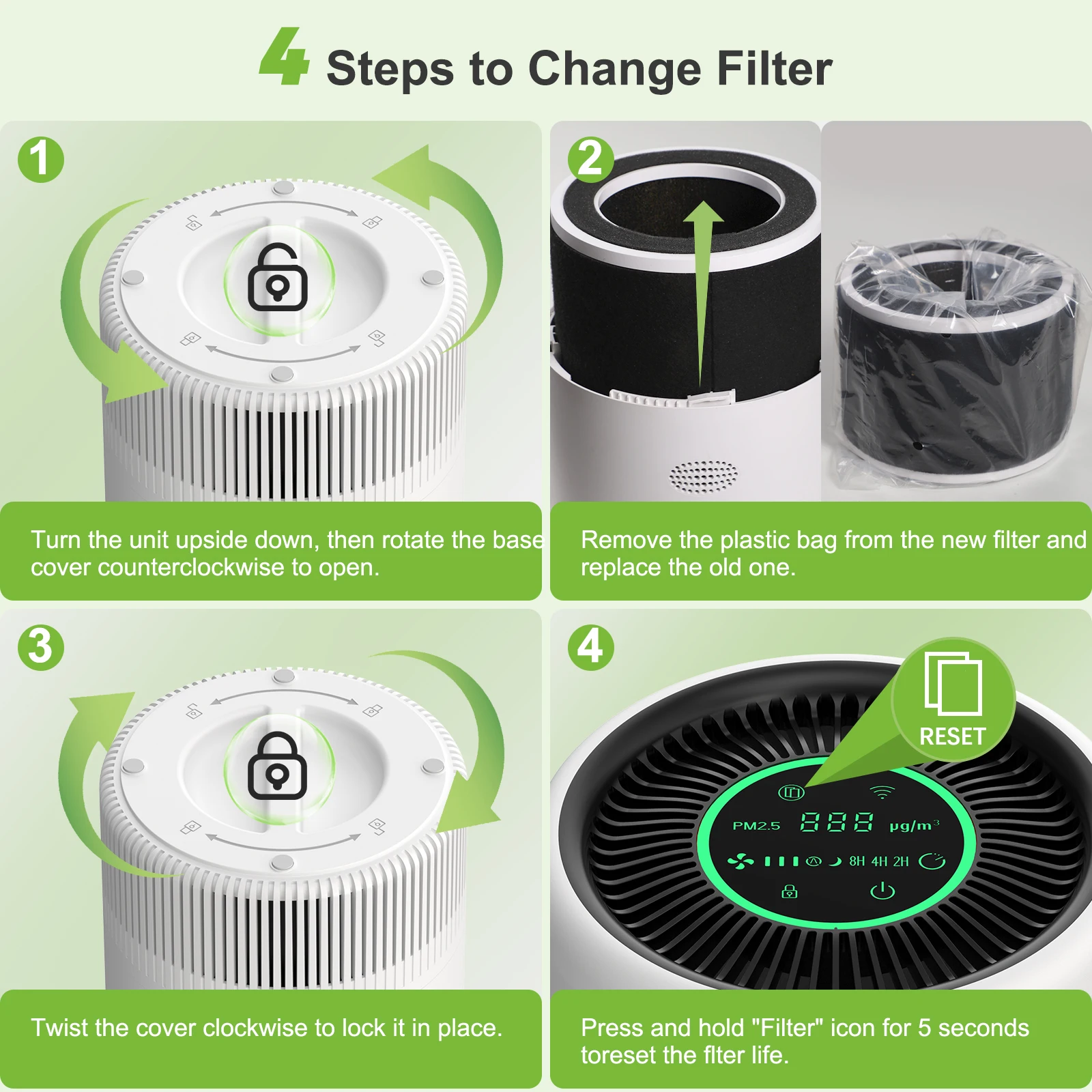 4 Steps to Change Filter

1

Turn the unit upside down, then rotate the base cover counterclockwise to open.

2

Remove the plastic bag from the new filter and replace the old one.

3

Twist the cover clockwise to lock it in place.

4

RESET

PM2.5 888 μg/m³

8H 4H 2H

Press and hold "Filter" icon for 5 seconds toreset the flter life.