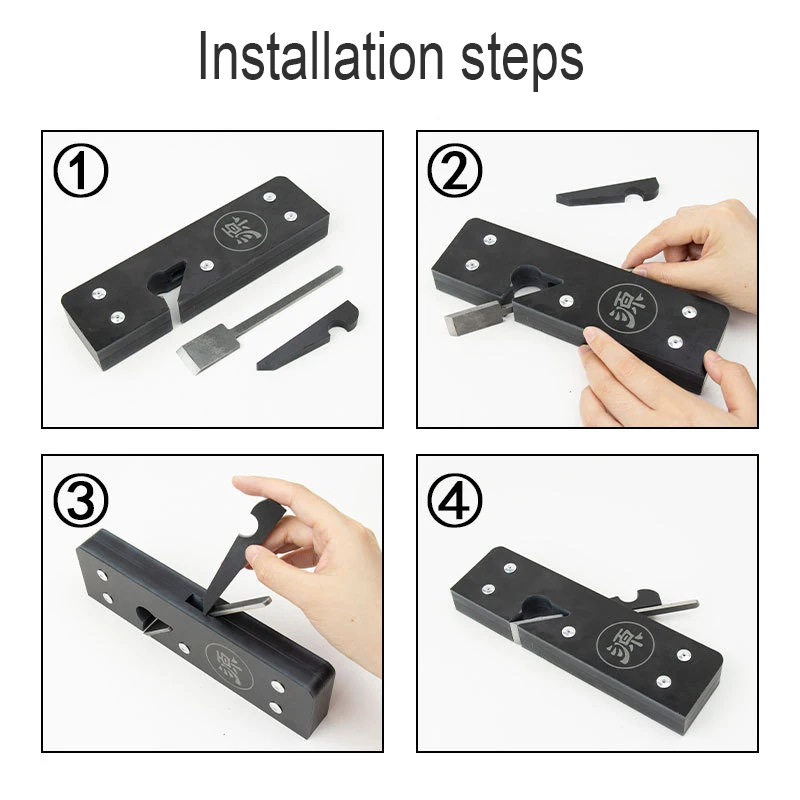 Installation steps

①

源

②

源

③

源

④

源