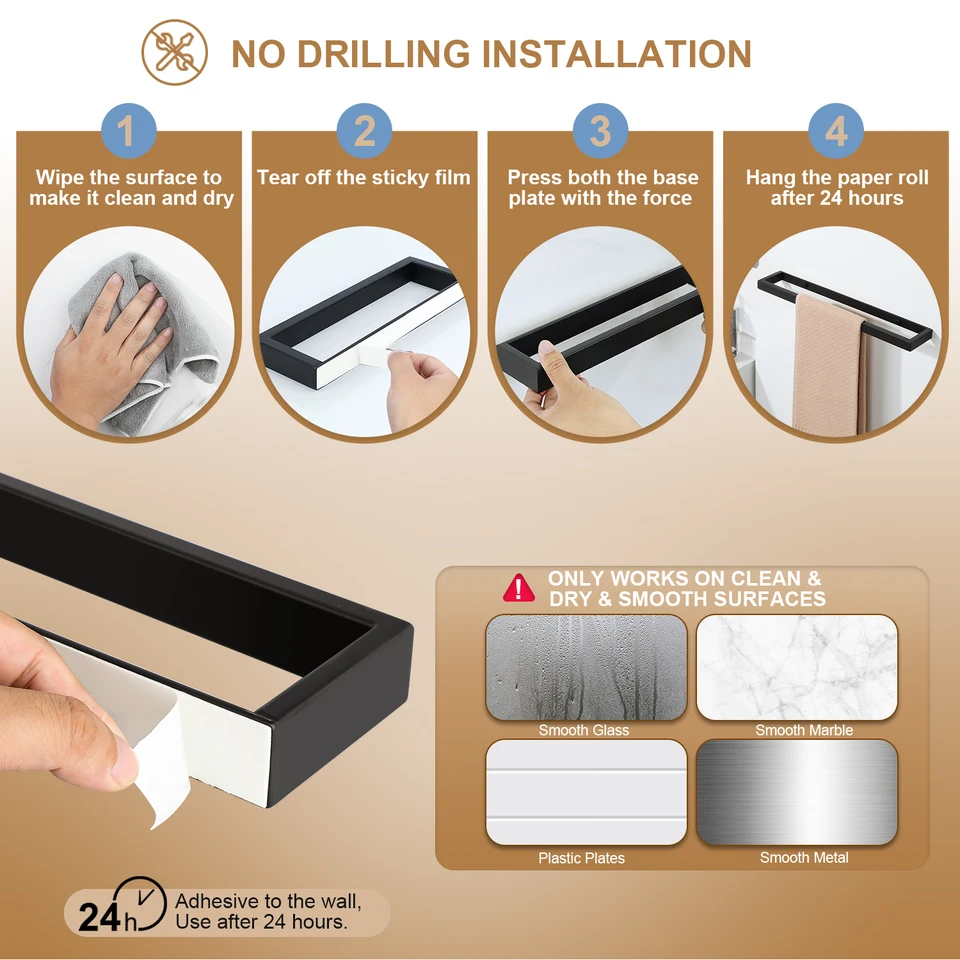 NO DRILLING INSTALLATION

1
Wipe the surface to make it clean and dry

2
Tear off the sticky film

3
Press both the base plate with the force

4
Hang the paper roll after 24 hours

ONLY WORKS ON CLEAN & DRY & SMOOTH SURFACES

Smooth Glass

Smooth Marble

Plastic Plates

Smooth Metal

24h Adhesive to the wall, Use after 24 hours.