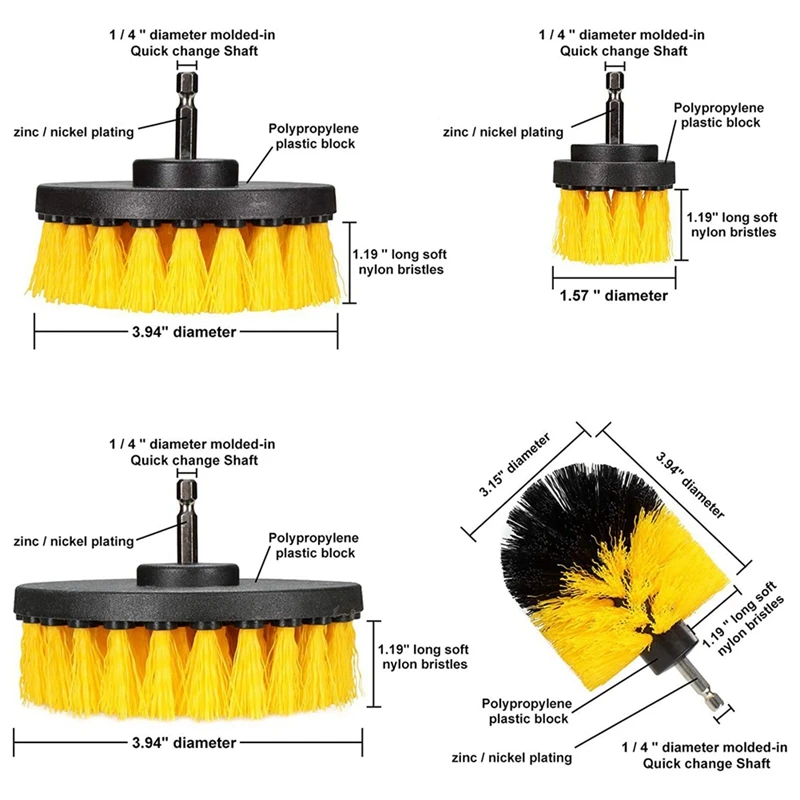 1 / 4 " diameter molded-in
Quick change Shaft

zinc / nickel plating

Polypropylene
plastic block

1.19 " long soft
nylon bristles

3.94" diameter

1 / 4 " diameter molded-in
Quick change Shaft

zinc / nickel plating

Polypropylene
plastic block

1.19" long soft
nylon bristles

1.57 " diameter

1 / 4 " diameter molded-in
Quick change Shaft

zinc / nickel plating

Polypropylene
plastic block

1.19" long soft
nylon bristles

3.94" diameter

3.15" diameter

3.94" diameter

1.19 " long soft
nylon bristles

Polypropylene
plastic block

zinc / nickel plating

1 / 4 " diameter molded-in
Quick change Shaft