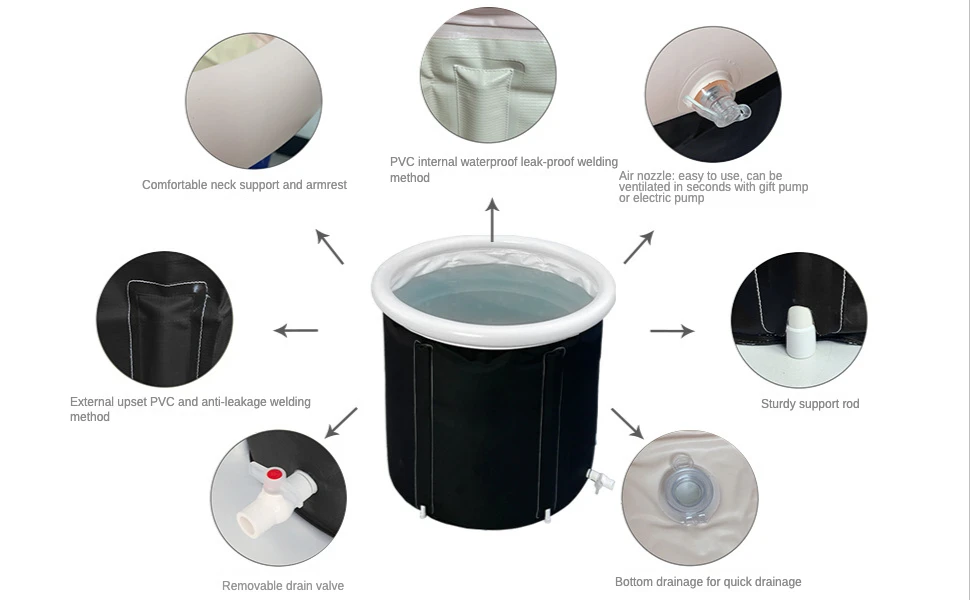 Comfortable neck support and armrest

PVC internal waterproof leak-proof welding method

Air nozzle: easy to use, can be ventilated in seconds with gift pump or electric pump

External upset PVC and anti-leakage welding method

Sturdy support rod

Removable drain valve

Bottom drainage for quick drainage