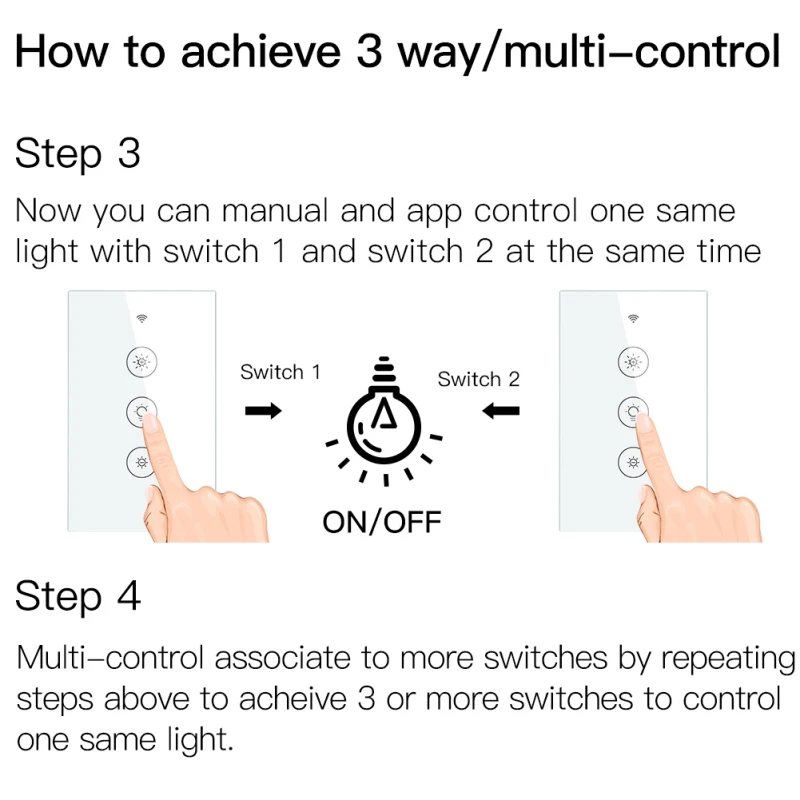 How to achieve 3 way/multi–control

Step 3

Now you can manual and app control one same light with switch 1 and switch 2 at the same time

Switch 1

Switch 2

ON/OFF

Step 4

Multi–control associate to more switches by repeating steps above to acheive 3 or more switches to control one same light.