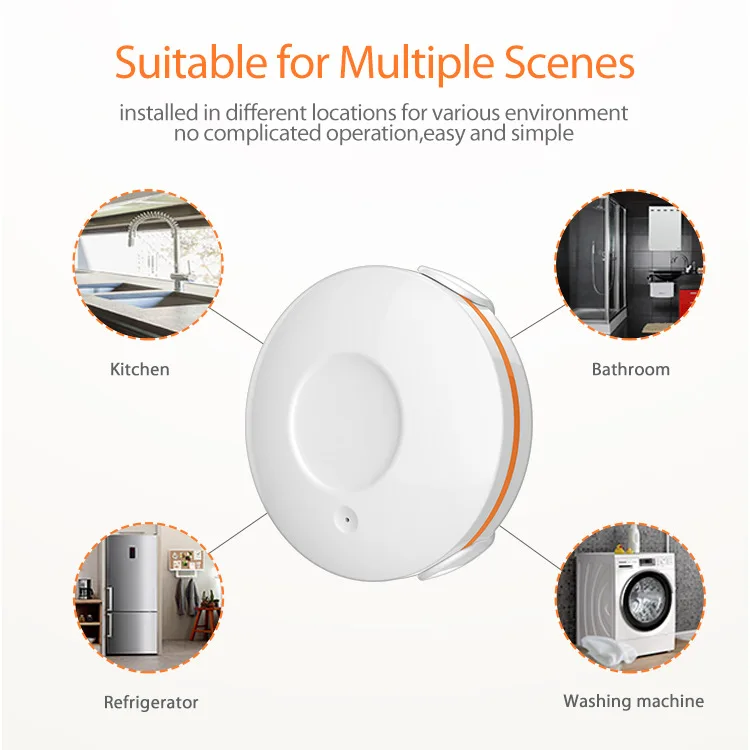 Suitable for Multiple Scenes

installed in different locations for various environment
no complicated operation,easy and simple

Kitchen

Bathroom

Refrigerator

Washing machine