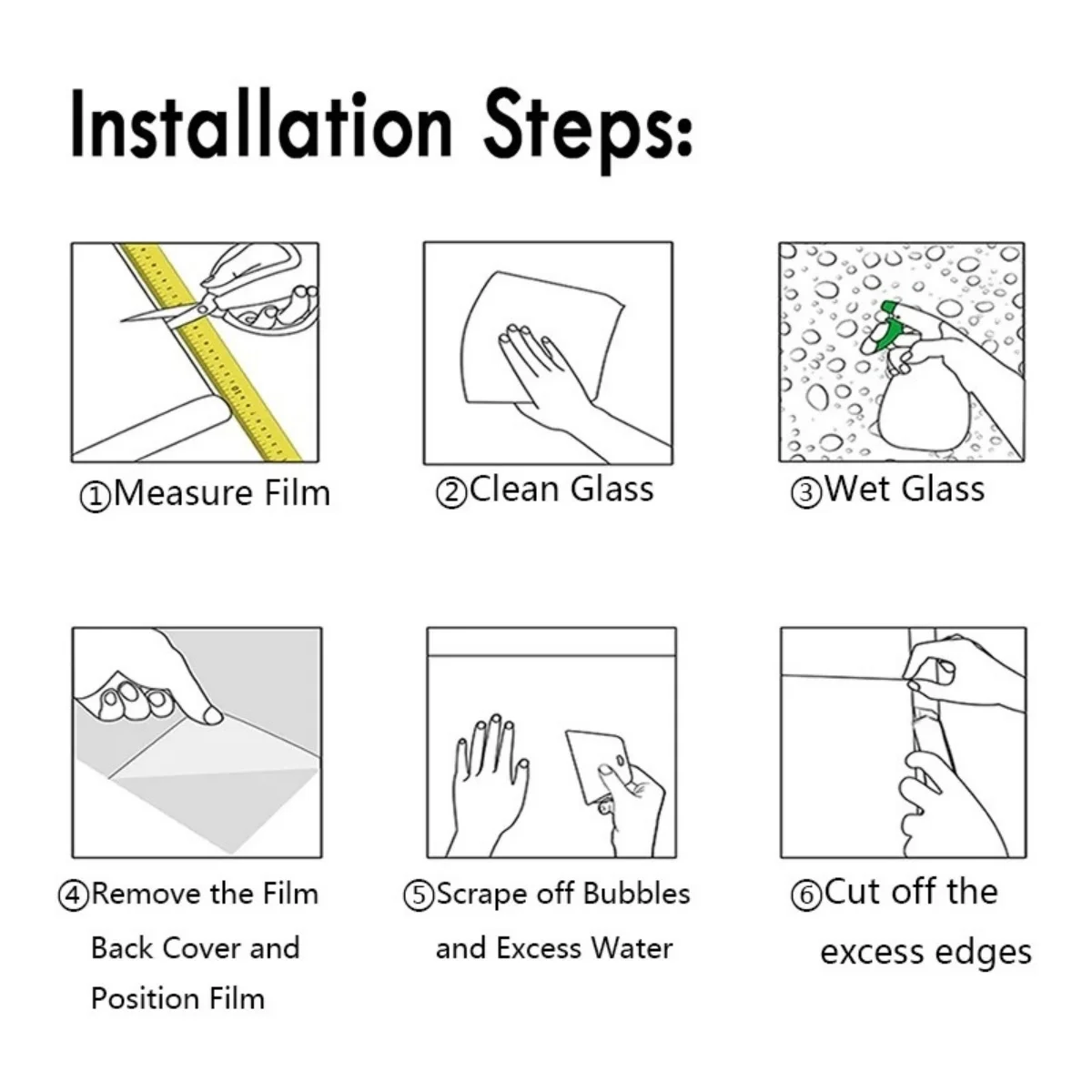 Installation Steps:

①Measure Film

②Clean Glass

③Wet Glass

④Remove the Film Back Cover and Position Film

⑤Scrape off Bubbles and Excess Water

⑥Cut off the excess edges