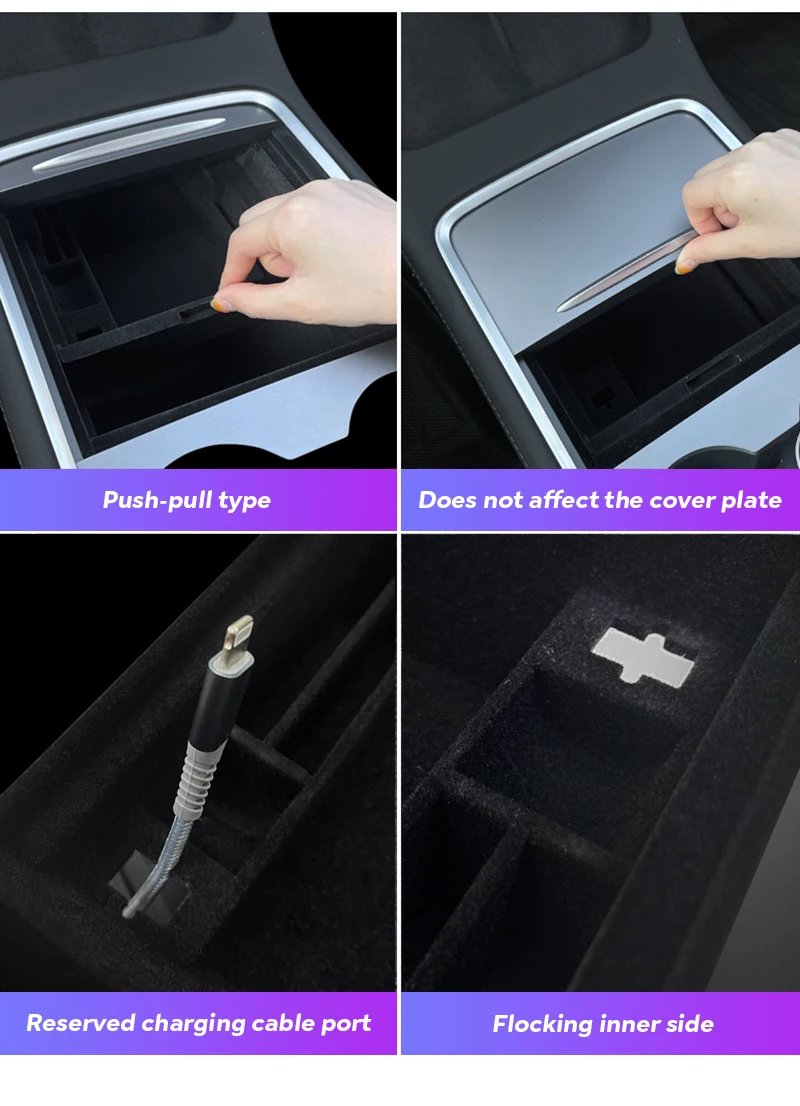 Push-pull type

Does not affect the cover plate

Reserved charging cable port

Flocking inner side