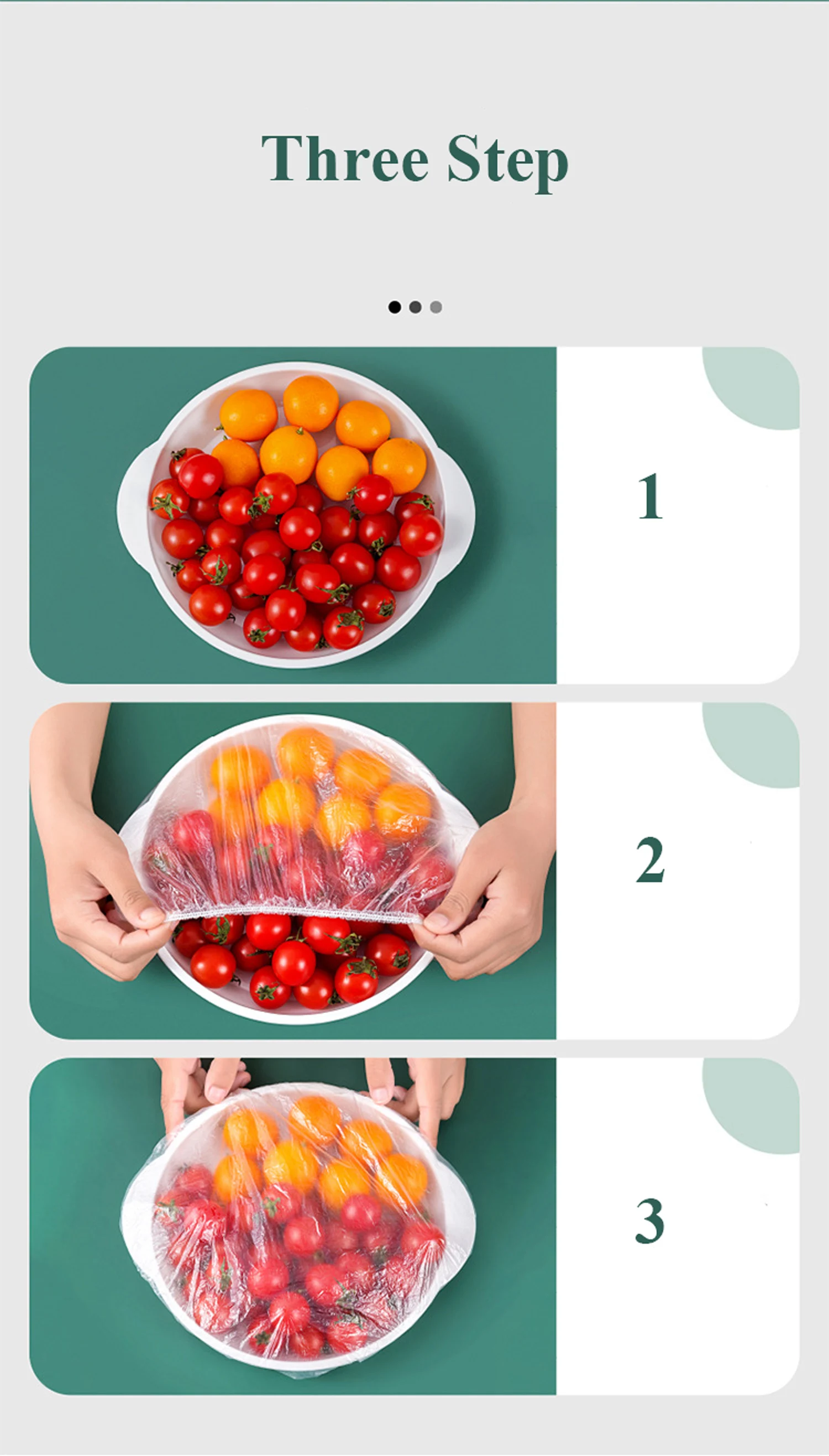 Three Step

1

2

3