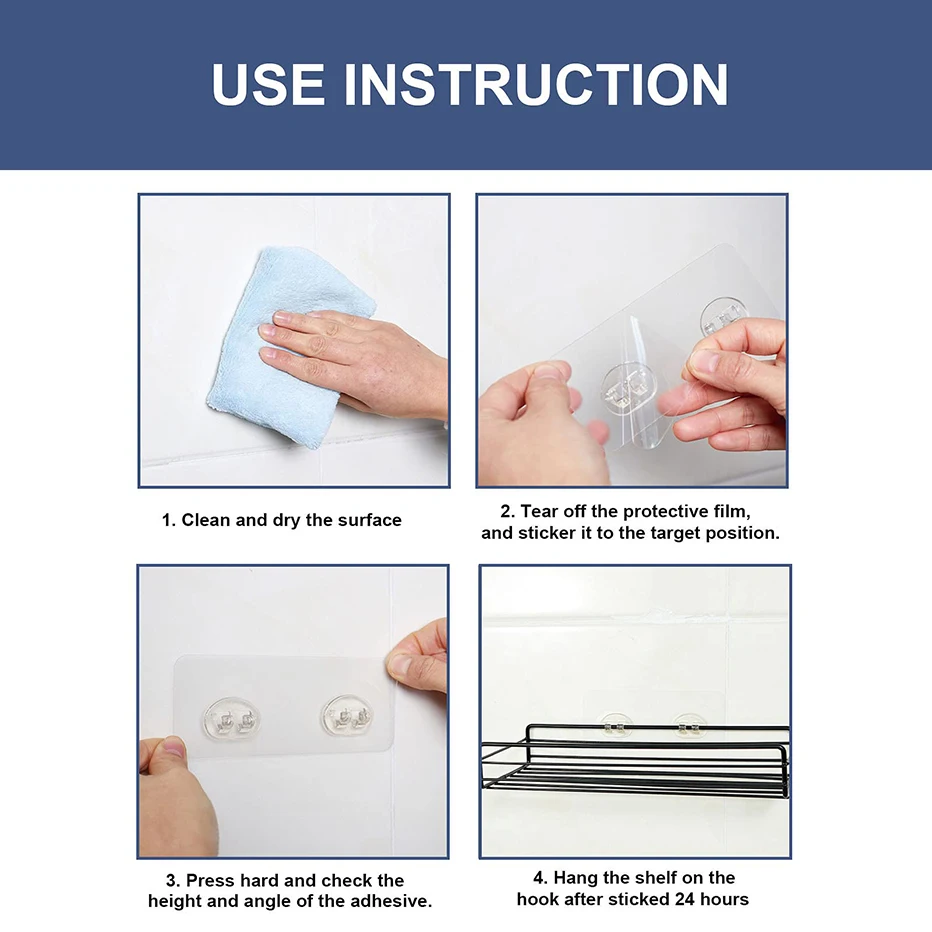 USE INSTRUCTION

1. Clean and dry the surface

2. Tear off the protective film, and sticker it to the target position.

3. Press hard and check the height and angle of the adhesive.

4. Hang the shelf on the hook after sticked 24 hours