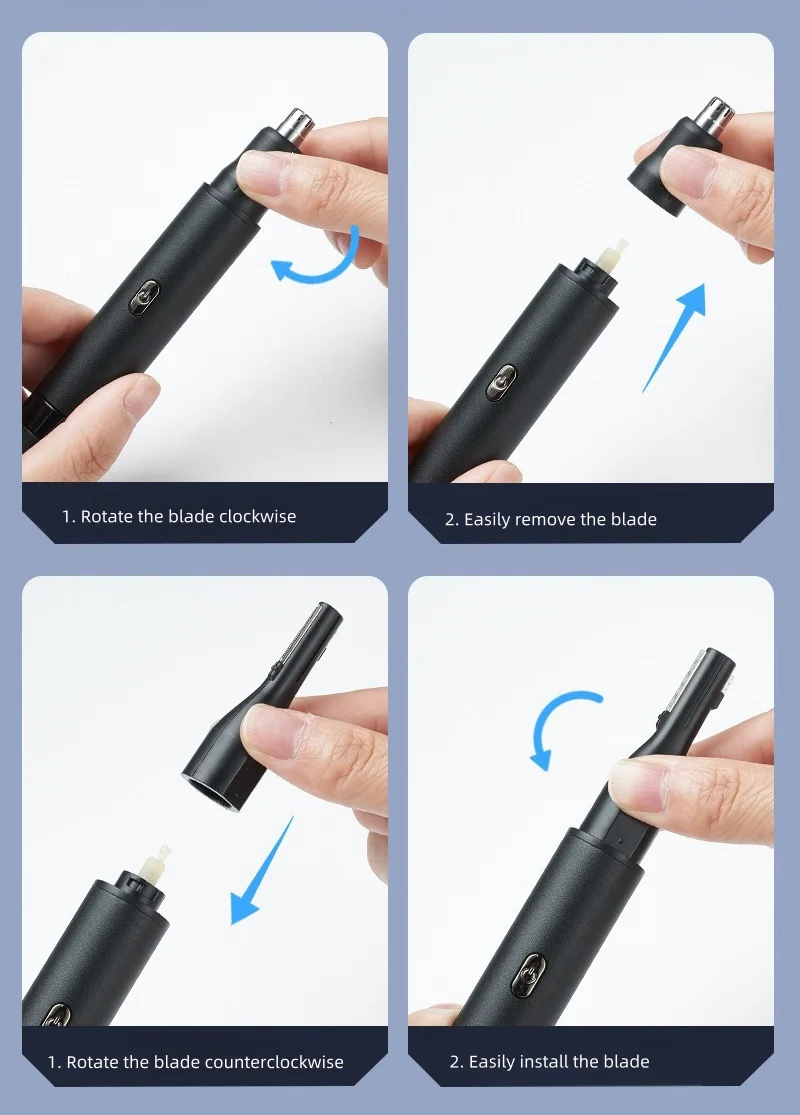 1. Rotate the blade clockwise

2. Easily remove the blade

1. Rotate the blade counterclockwise

2. Easily install the blade