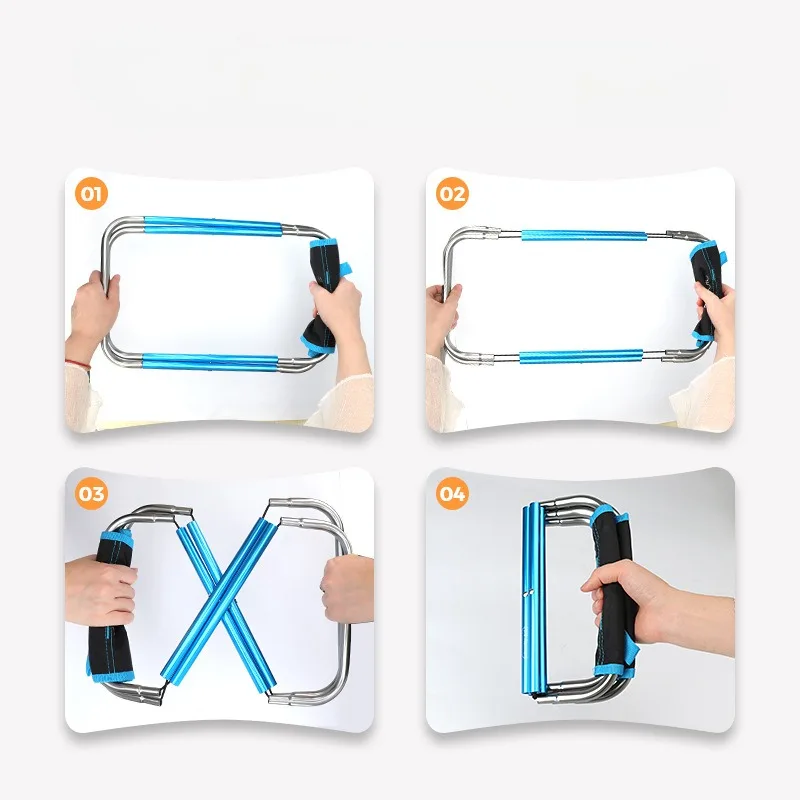 01

02

03

04