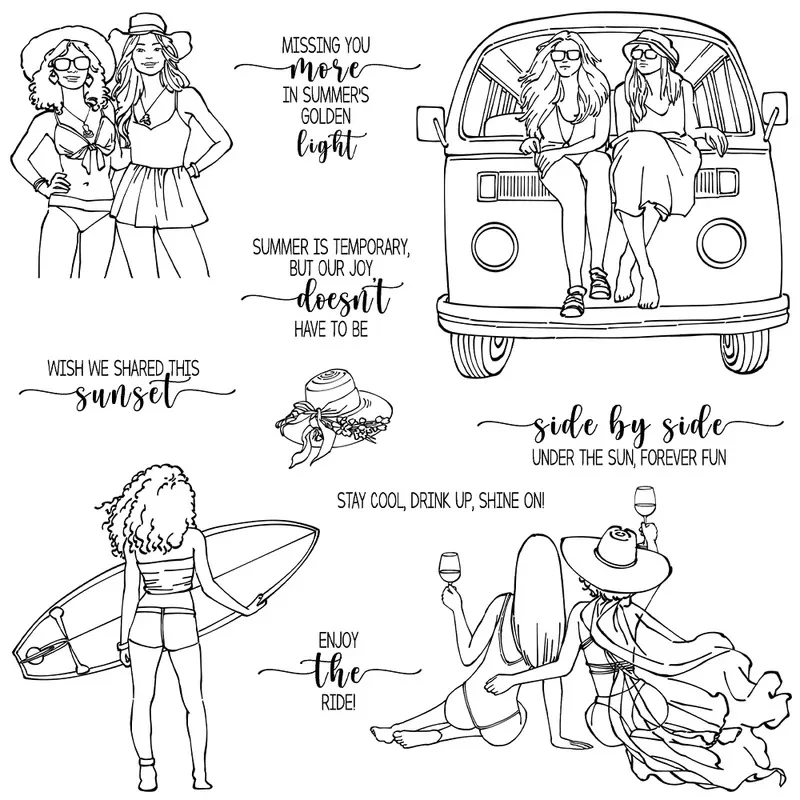 MISSING YOU
more
IN SUMMER'S
GOLDEN
light

SUMMER IS TEMPORARY,
BUT OUR JOY
doesn't
HAVE TO BE

WISH WE SHARED THIS
sunset

side by side
UNDER THE SUN, FOREVER FUN

STAY COOL, DRINK UP, SHINE ON!

ENJOY
the
RIDE!