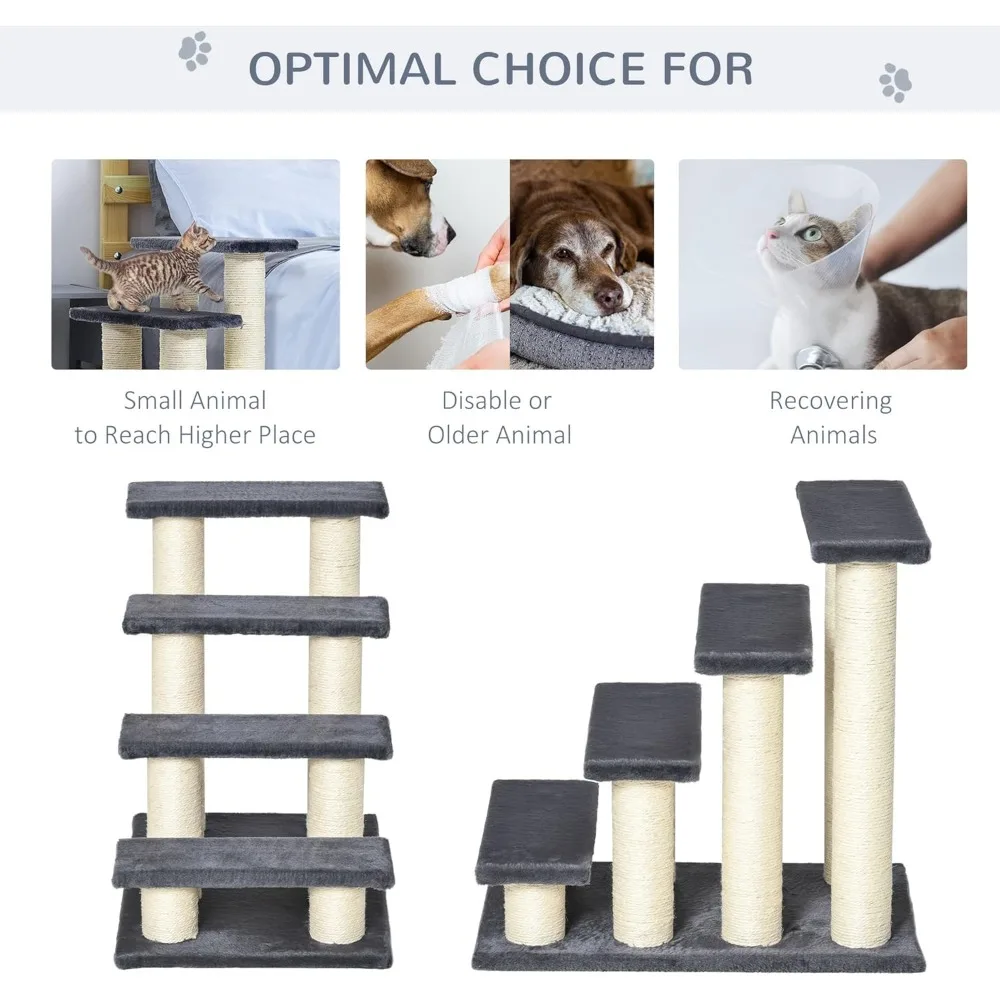 OPTIMAL CHOICE FOR

Small Animal to Reach Higher Place

Disable or Older Animal

Recovering Animals