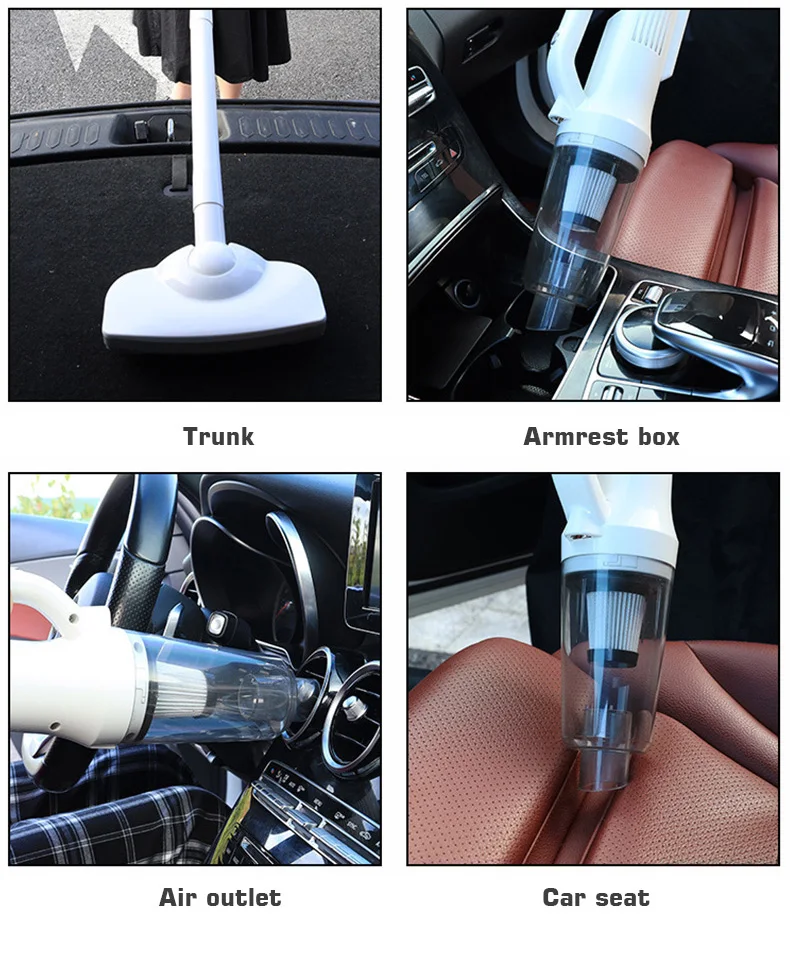 Trunk

Armrest box

Air outlet

Car seat