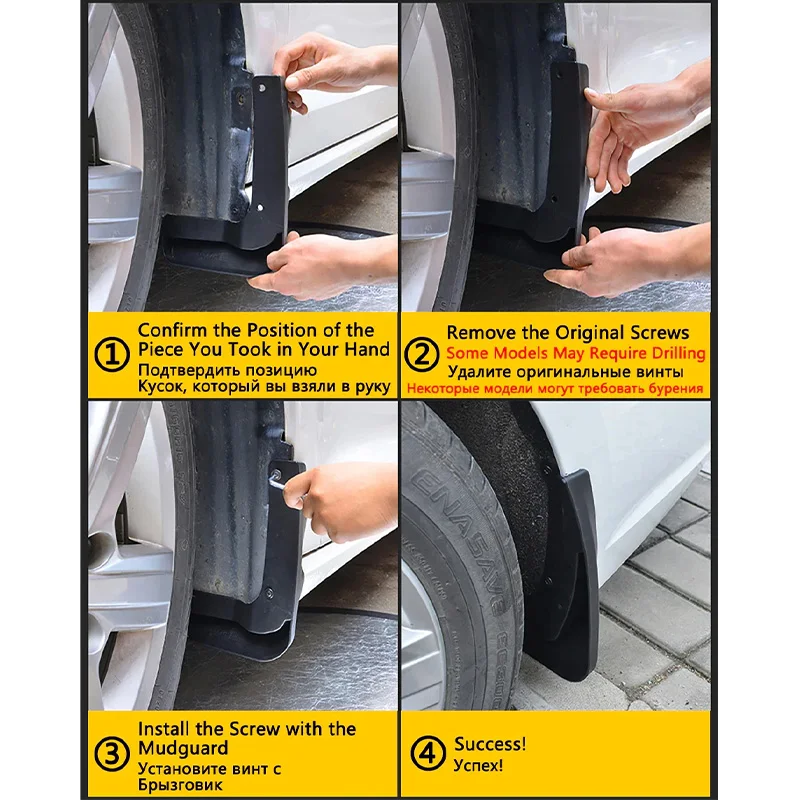 ① Confirm the Position of the Piece You Took in Your Hand
Подтвердить позицию
Кусок, который вы взяли в руку

② Remove the Original Screws
Some Models May Require Drilling
Удалите оригинальные винты
Некоторые модели могут требовать бурения

ENASAVE

③ Install the Screw with the Mudguard
Установите винт с Брызговик

④ Success!
Успех!