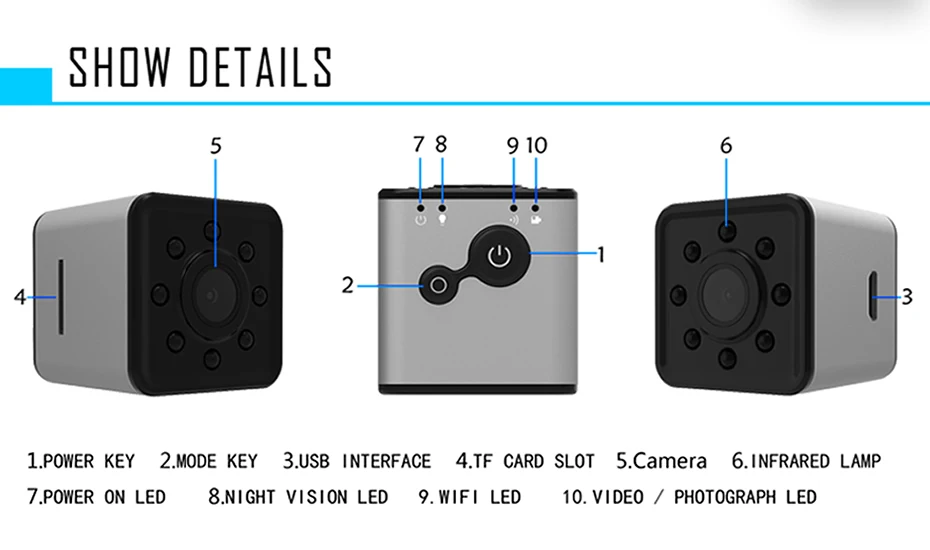 SHOW DETAILS

5

7 8 9 10

6

4

2

1

3

1.POWER KEY 2.MODE KEY 3.USB INTERFACE 4.TF CARD SLOT 5.Camera 6.INFRARED LAMP
7.POWER ON LED 8.NIGHT VISION LED 9.WIFI LED 10.VIDEO / PHOTOGRAPH LED