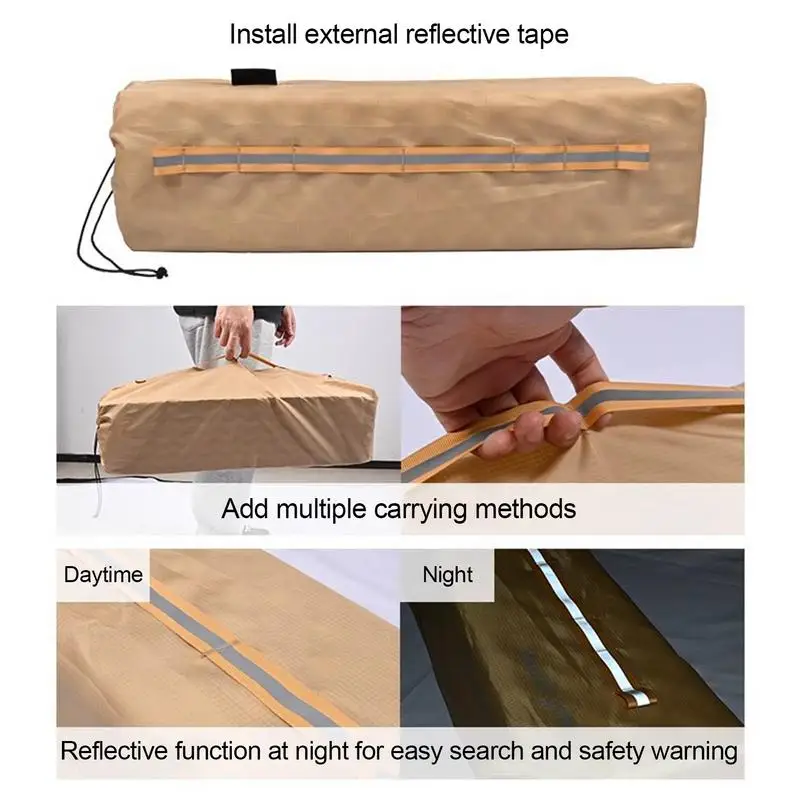 Install external reflective tape

Add multiple carrying methods

Daytime

Night

Reflective function at night for easy search and safety warning