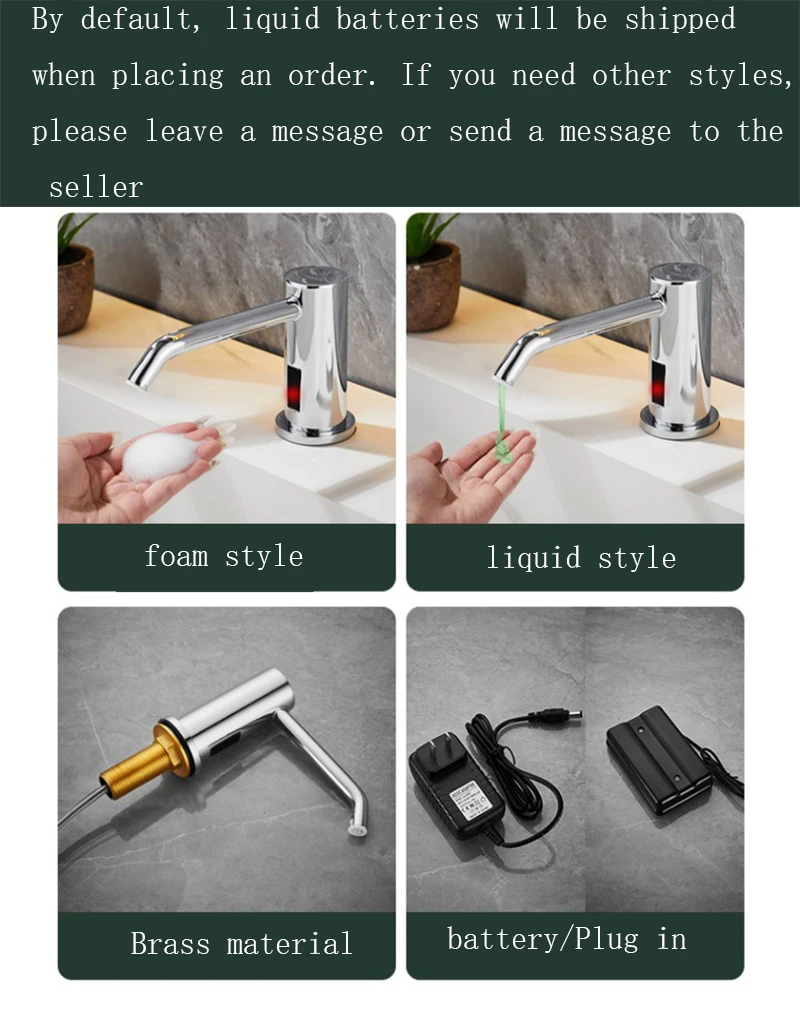 By default, liquid batteries will be shipped when placing an order. If you need other styles, please leave a message or send a message to the seller

foam style

liquid style

Brass material

battery/Plug in