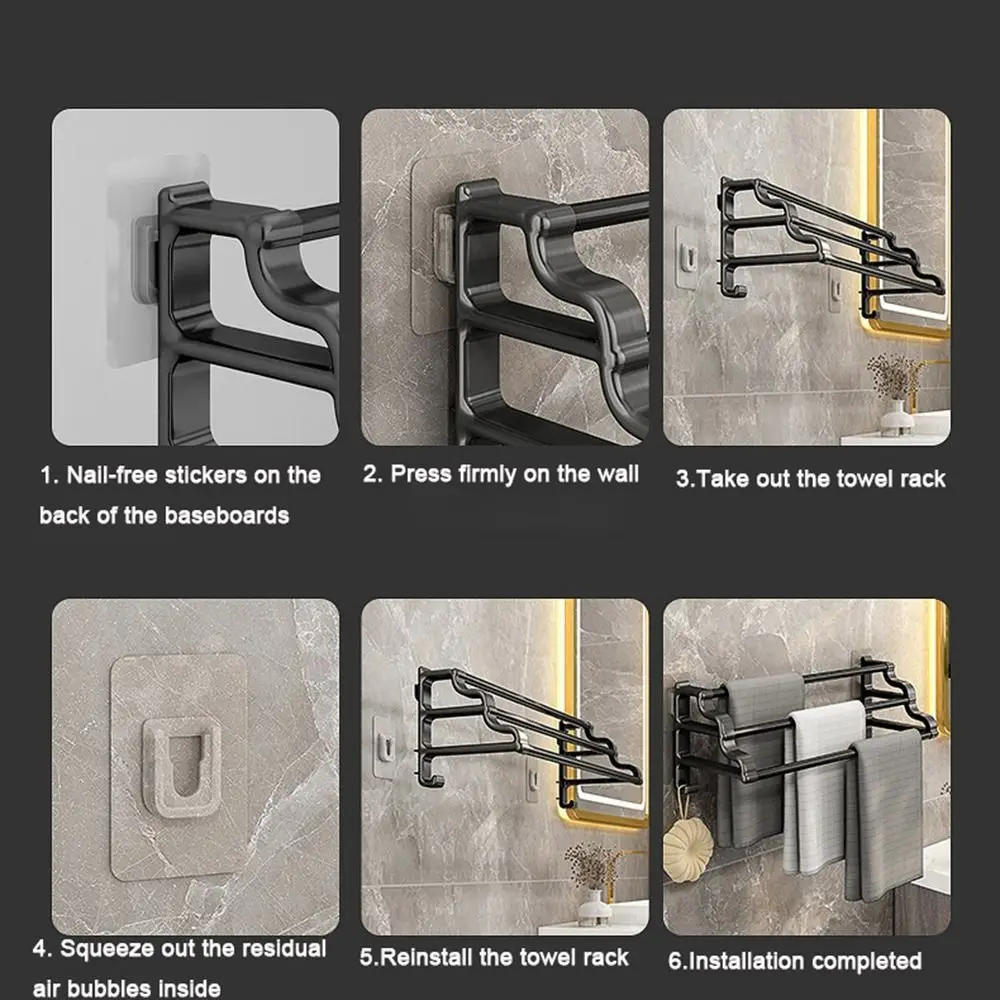 1. Nail-free stickers on the back of the baseboards

2. Press firmly on the wall

3.Take out the towel rack

4. Squeeze out the residual air bubbles inside

5.Reinstall the towel rack

6.Installation completed