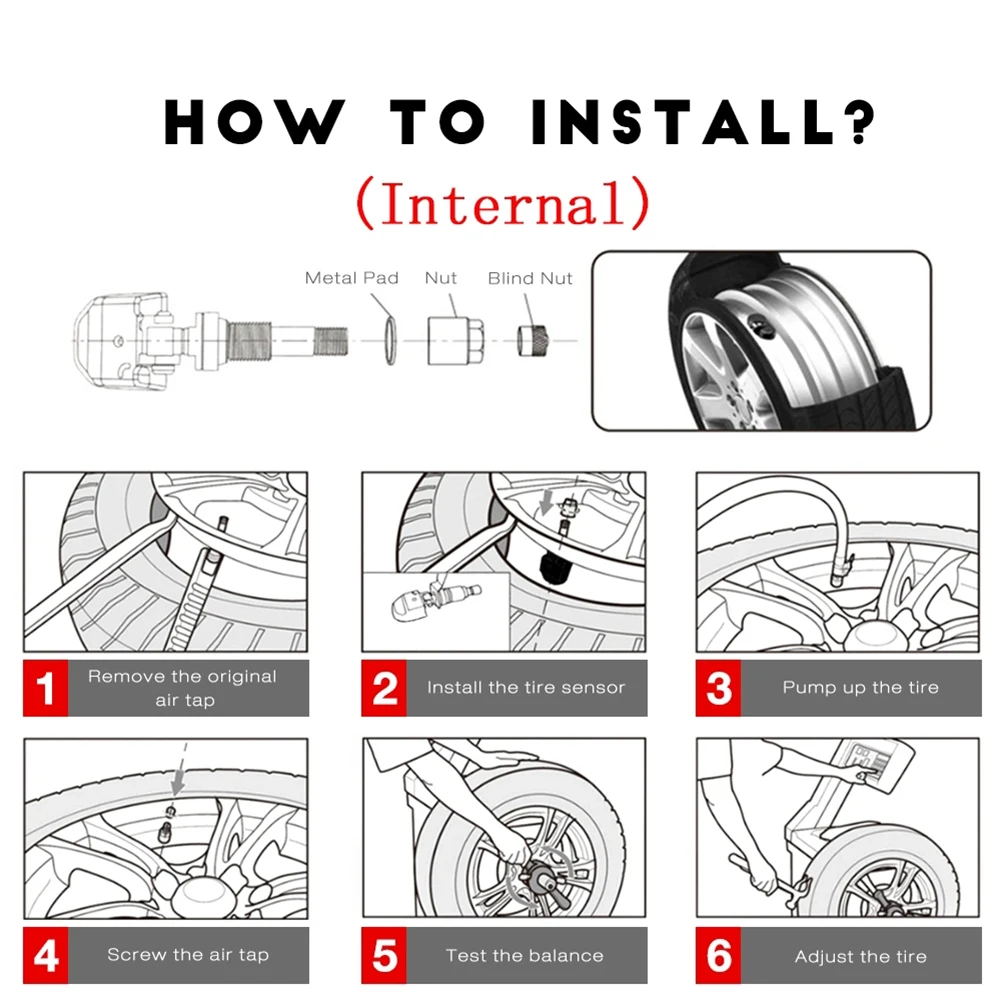 HOW TO INSTALL?

(Internal)

Metal Pad Nut Blind Nut

1 Remove the original air tap

2 Install the tire sensor

3 Pump up the tire

4 Screw the air tap

5 Test the balance

6 Adjust the tire