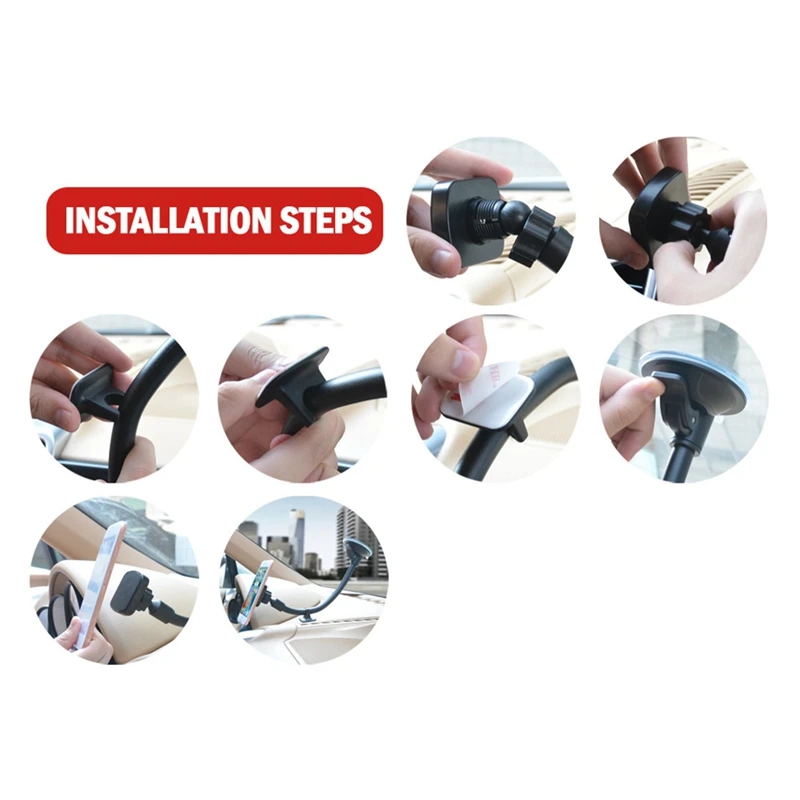 INSTALLATION STEPS