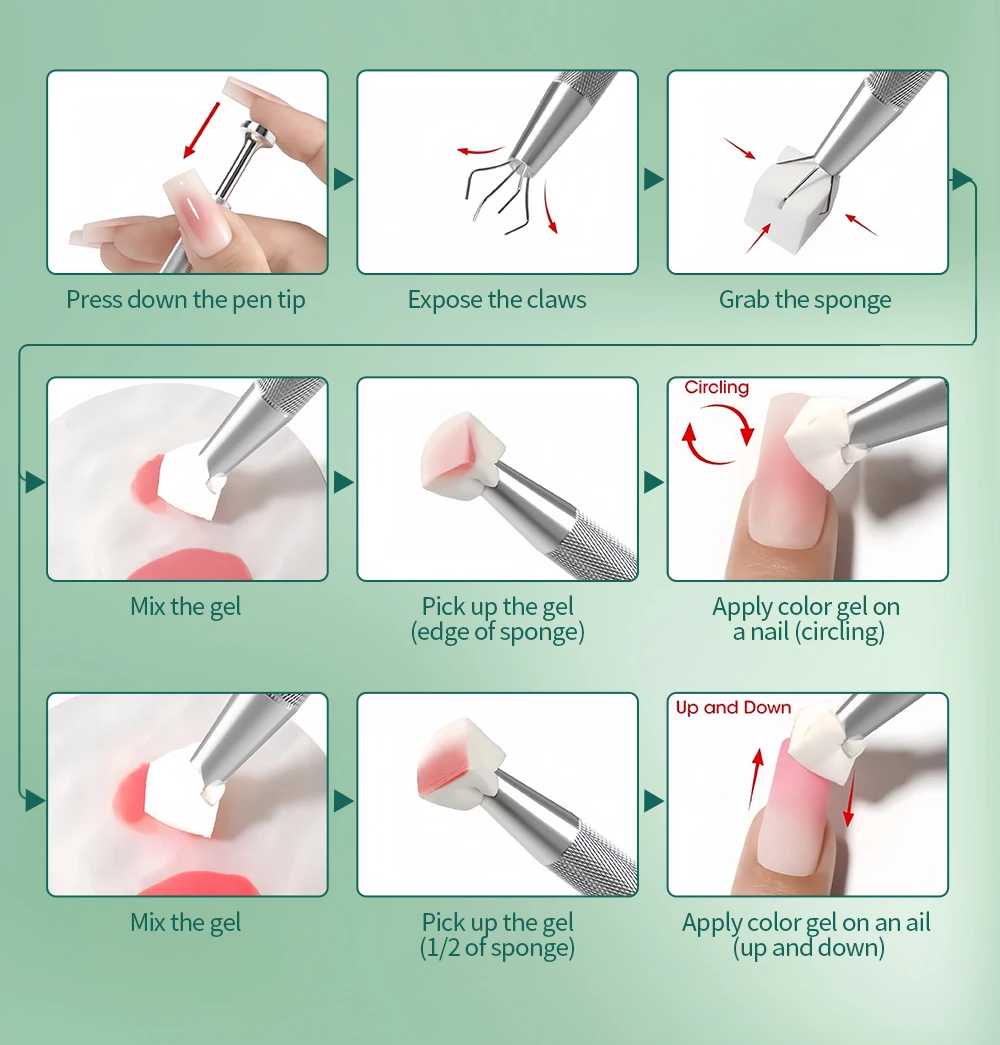 Press down the pen tip

Expose the claws

Grab the sponge

Mix the gel

Pick up the gel
(edge of sponge)

Circling

Apply color gel on
a nail (circling)

Mix the gel

Pick up the gel
(1/2 of sponge)

Up and Down

Apply color gel on an ail
(up and down)