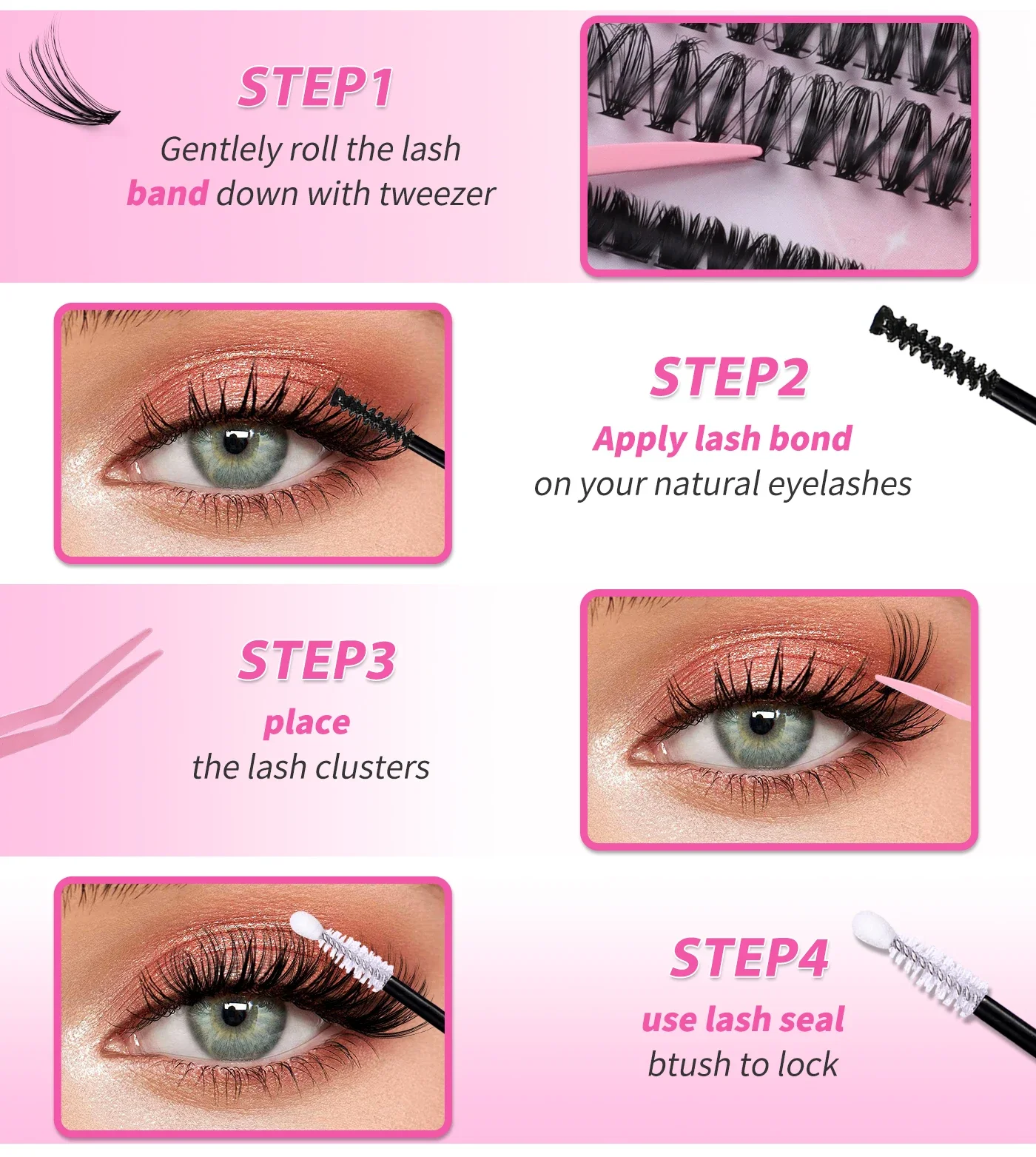 STEP1
Gentlely roll the lash band down with tweezer

STEP2
Apply lash bond
on your natural eyelashes

STEP3
place
the lash clusters

STEP4
use lash seal
btush to lock