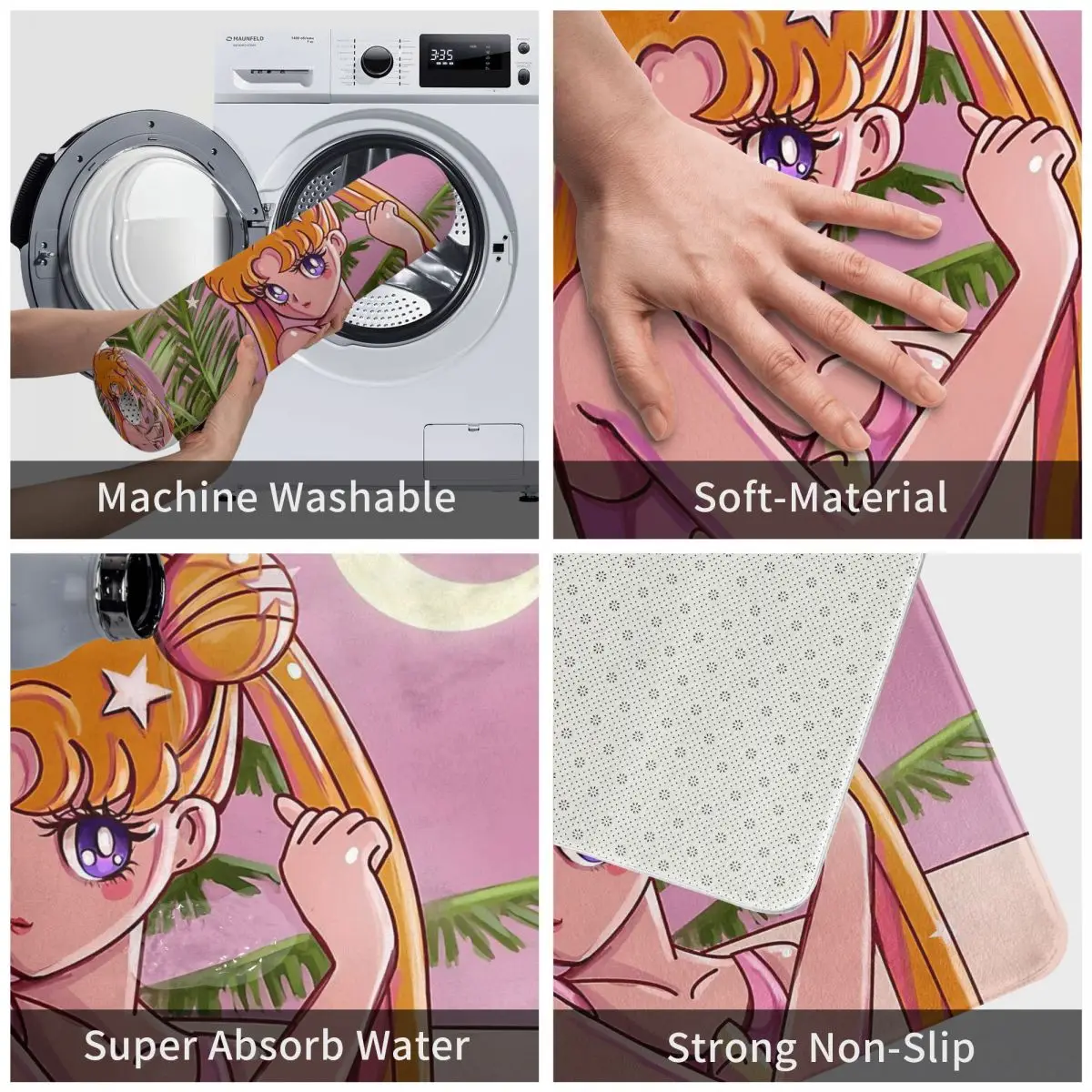 MAUNFELD

3:35

Machine Washable

Soft-Material

Super Absorb Water

Strong Non-Slip