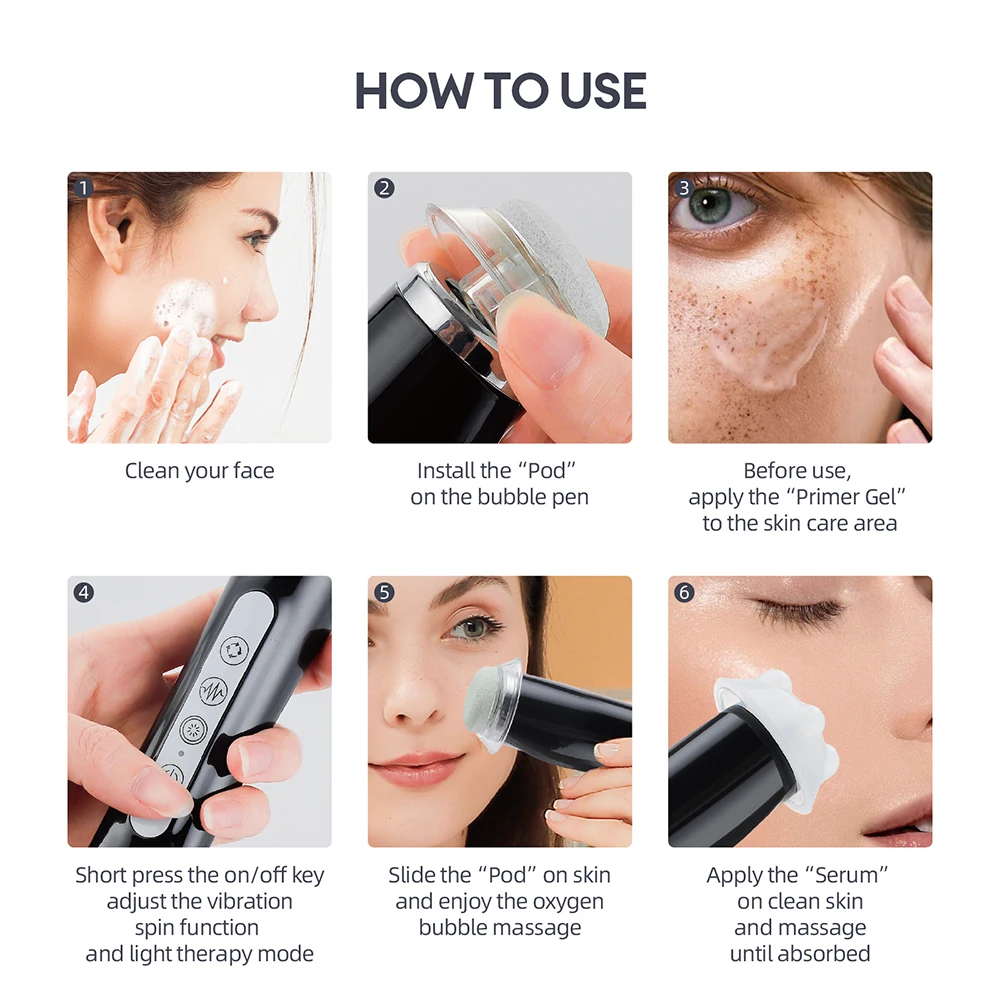 HOW TO USE

1
Clean your face

2
Install the “Pod” on the bubble pen

3
Before use, apply the “Primer Gel” to the skin care area

4
Short press the on/off key adjust the vibration spin function and light therapy mode

5
Slide the “Pod” on skin and enjoy the oxygen bubble massage

6
Apply the “Serum” on clean skin and massage until absorbed