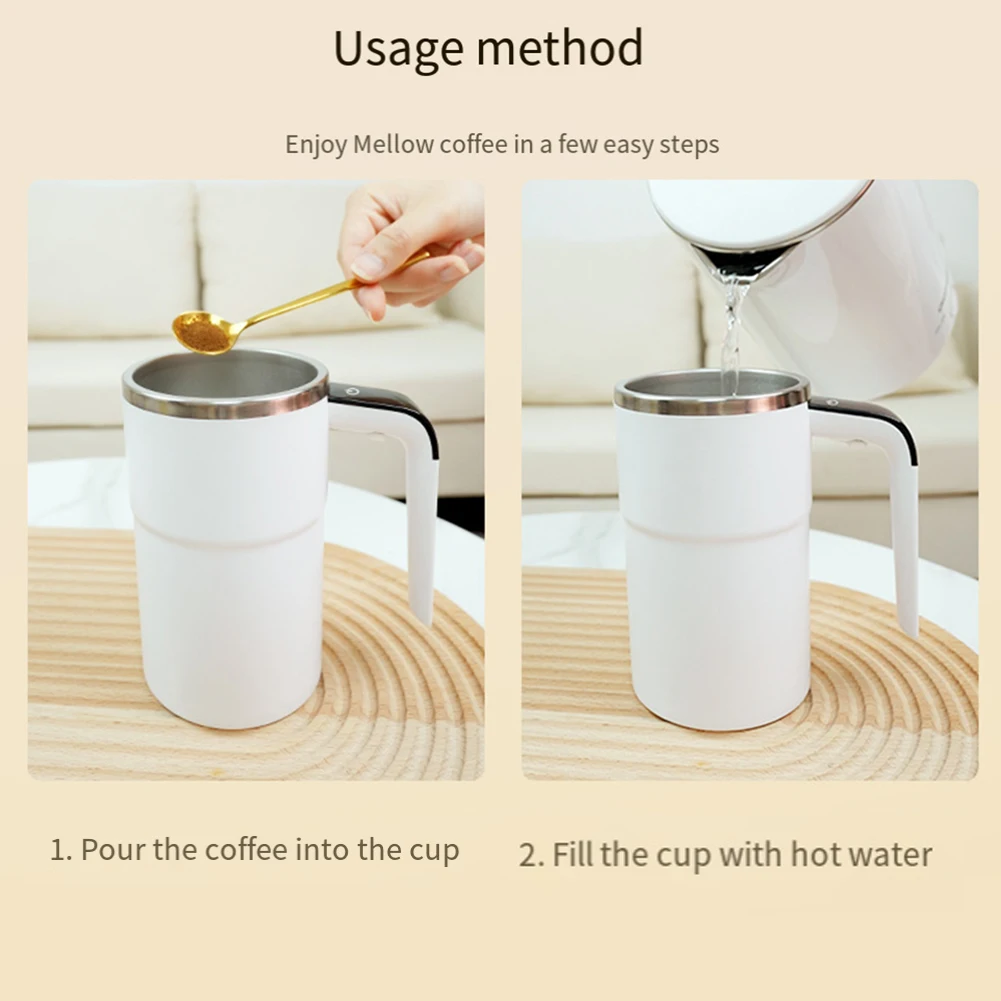 Usage method

Enjoy Mellow coffee in a few easy steps

1. Pour the coffee into the cup

2. Fill the cup with hot water