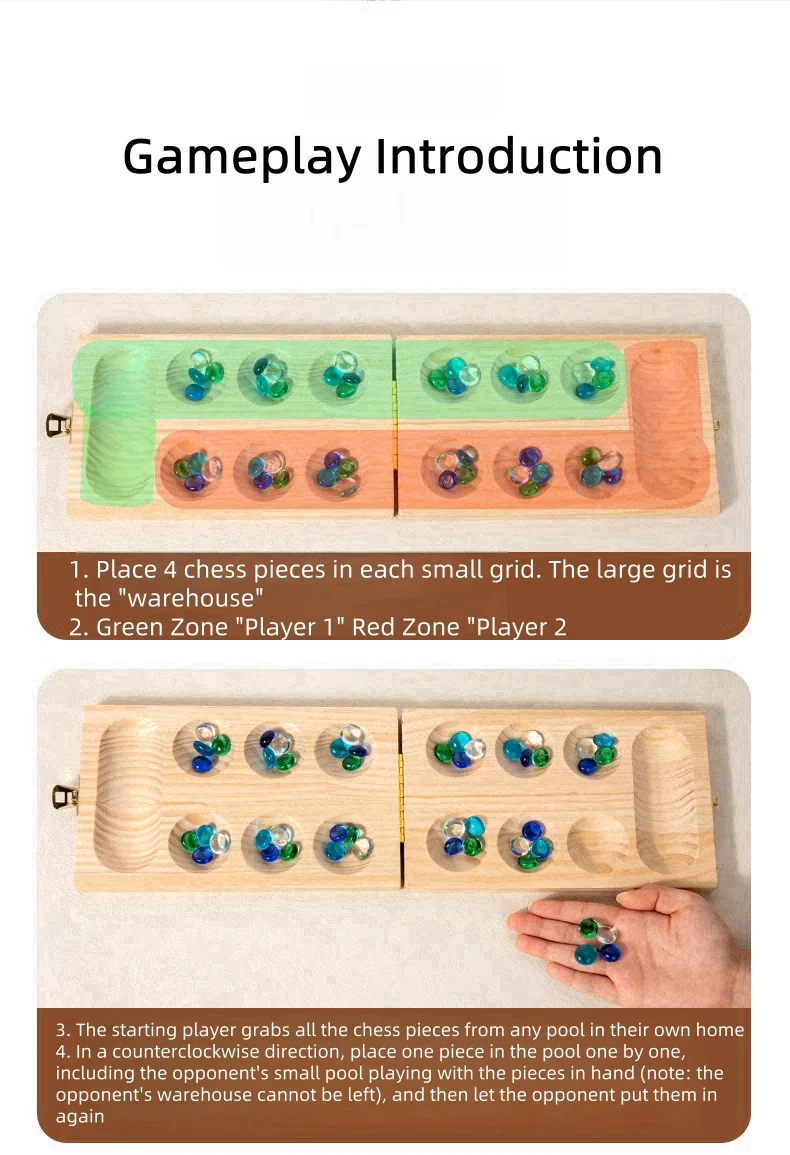 Gameplay Introduction

1. Place 4 chess pieces in each small grid. The large grid is the "warehouse"
2. Green Zone "Player 1" Red Zone "Player 2

3. The starting player grabs all the chess pieces from any pool in their own home
4. In a counterclockwise direction, place one piece in the pool one by one, including the opponent's small pool playing with the pieces in hand (note: the opponent's warehouse cannot be left), and then let the opponent put them in again