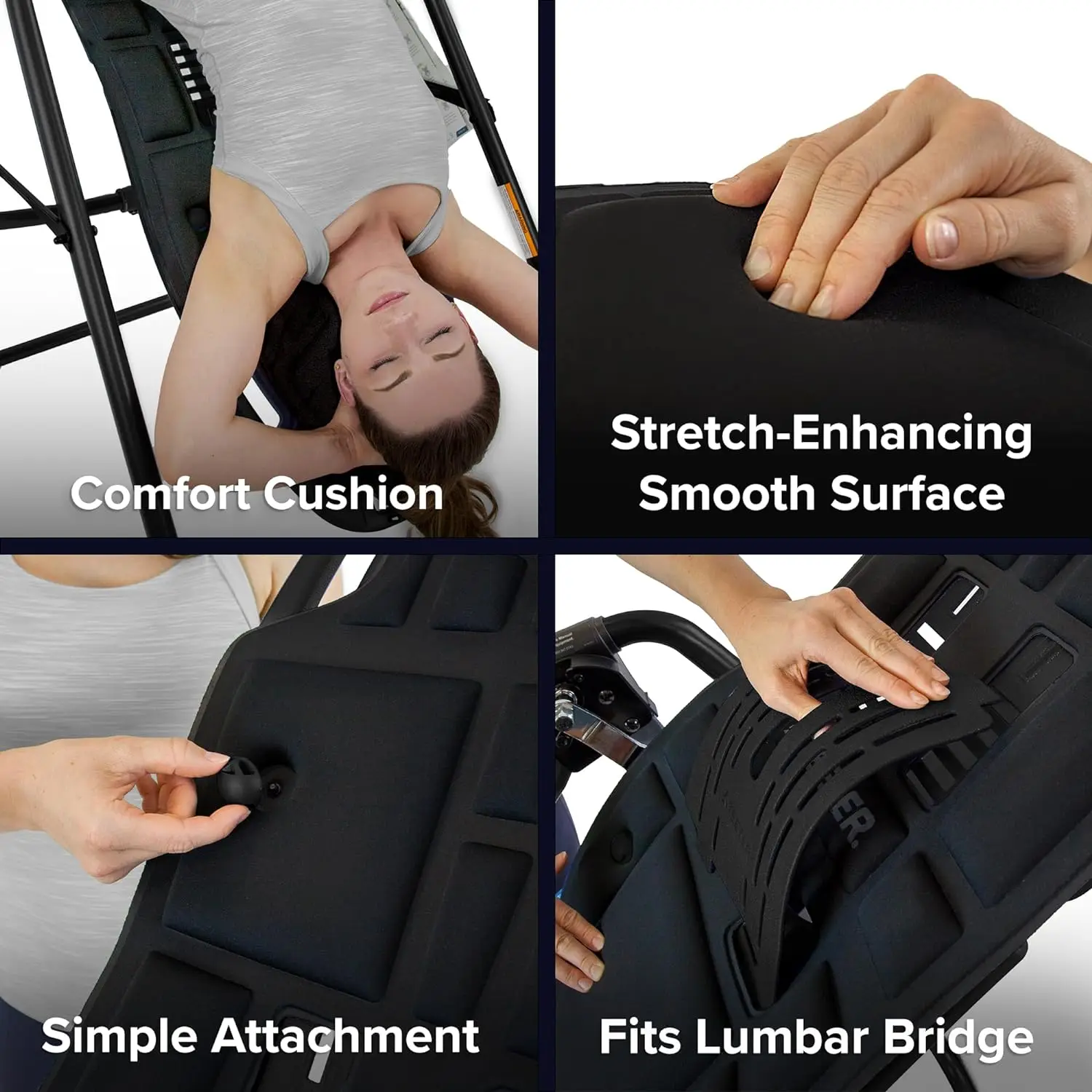 Comfort Cushion

Stretch-Enhancing Smooth Surface

Simple Attachment

Fits Lumbar Bridge