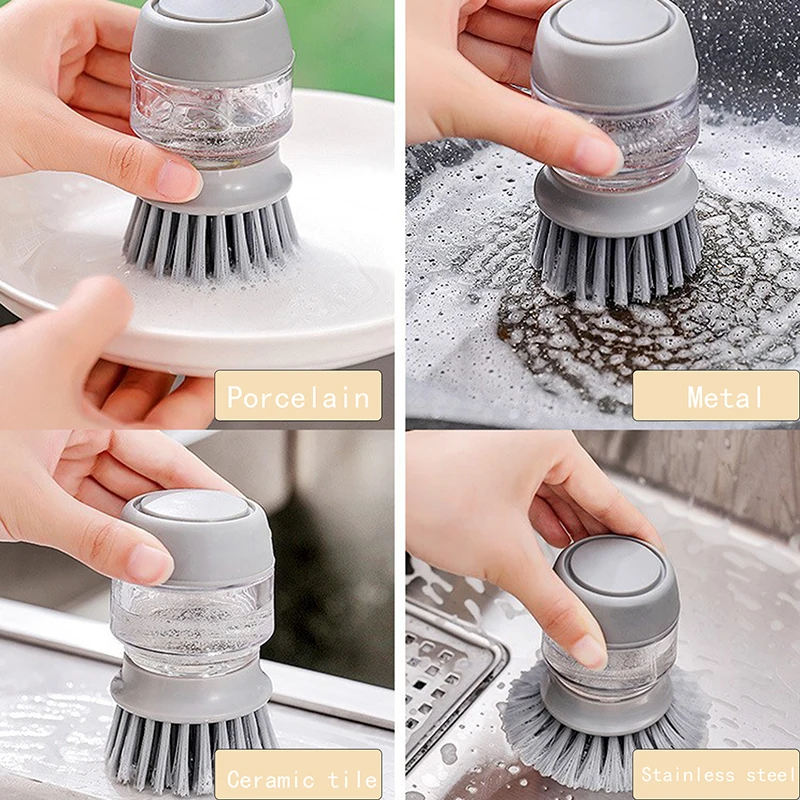 Porcelain

Metal

Ceramic tile

Stainless steel