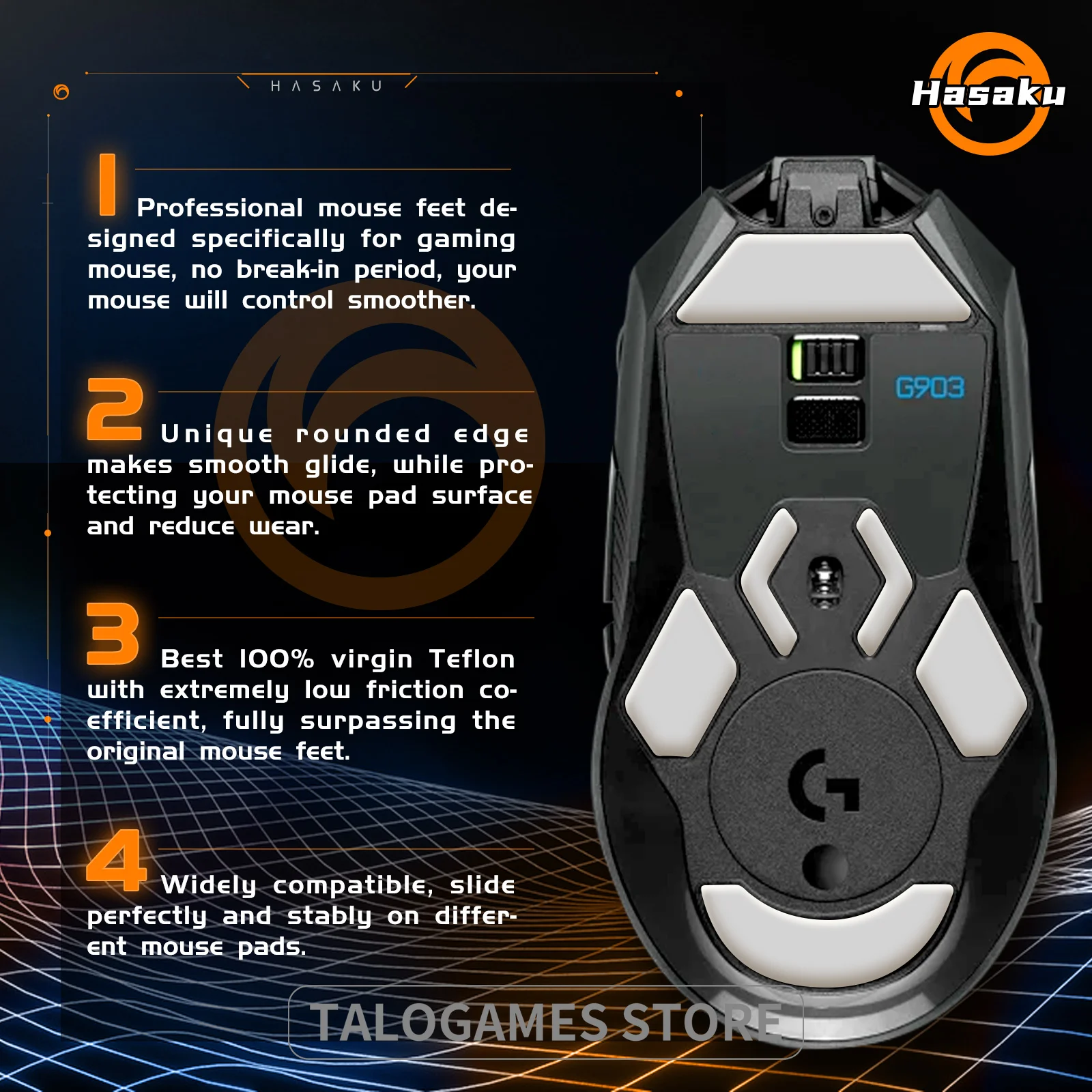 HASAKU

Hasaku

1 Professional mouse feet designed specifically for gaming mouse, no break-in period, your mouse will control smoother.

2 Unique rounded edge makes smooth glide, while protecting your mouse pad surface and reduce wear.

3 Best 100% virgin Teflon with extremely low friction coefficient, fully surpassing the original mouse feet.

4 Widely compatible, slide perfectly and stably on different mouse pads.

G903

TALOGAMES STORE