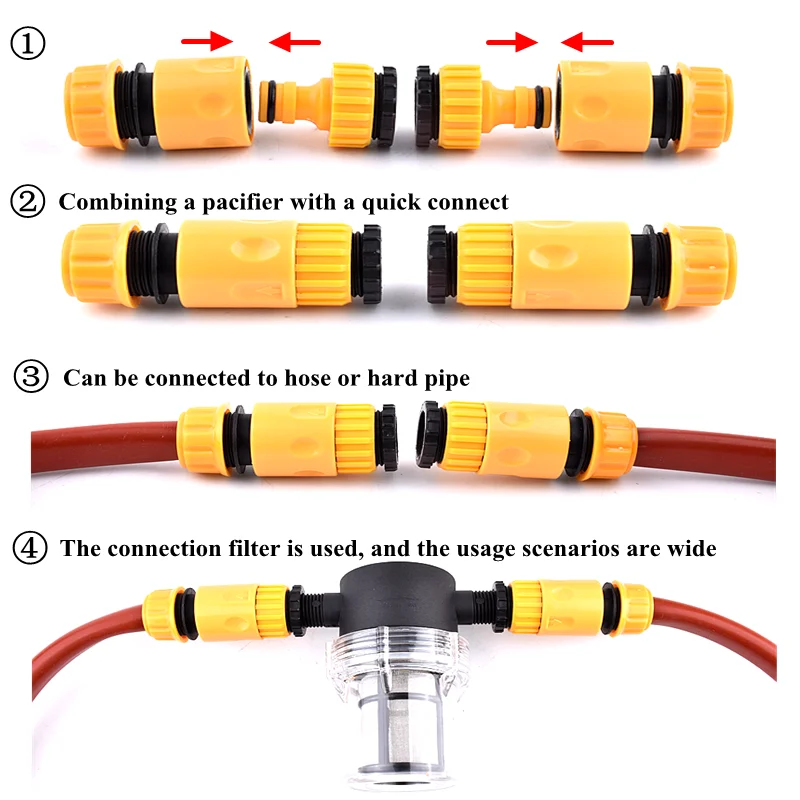 ①

② Combining a pacifier with a quick connect

③ Can be connected to hose or hard pipe

④ The connection filter is used, and the usage scenarios are wide