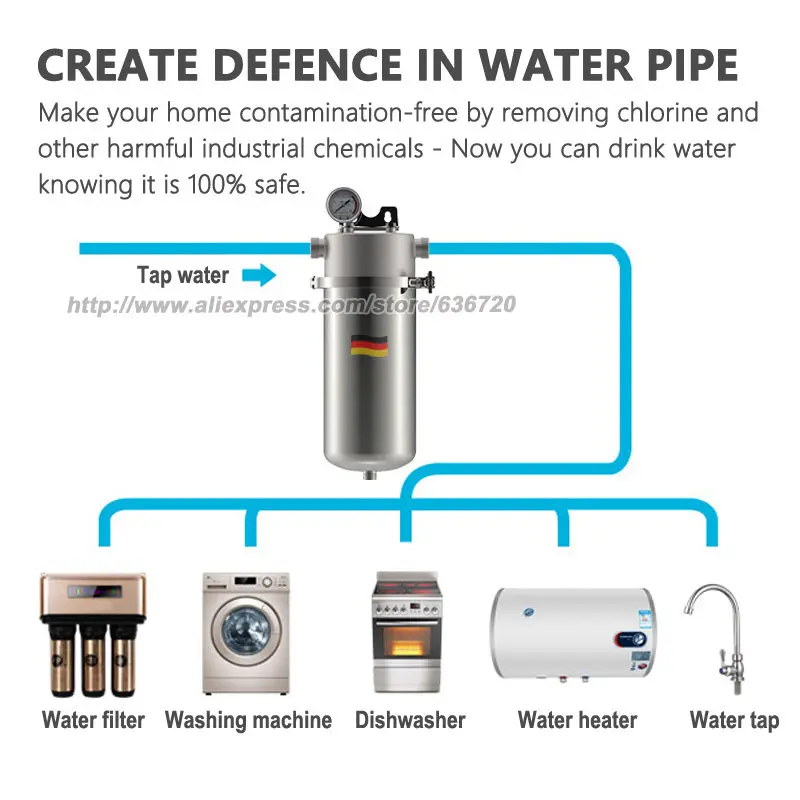 CREATE DEFENCE IN WATER PIPE

Make your home contamination-free by removing chlorine and other harmful industrial chemicals - Now you can drink water knowing it is 100% safe.

Tap water

http://www.aliexpress.com/store/636720

Water filter

Washing machine

Dishwasher

Water heater

Water tap